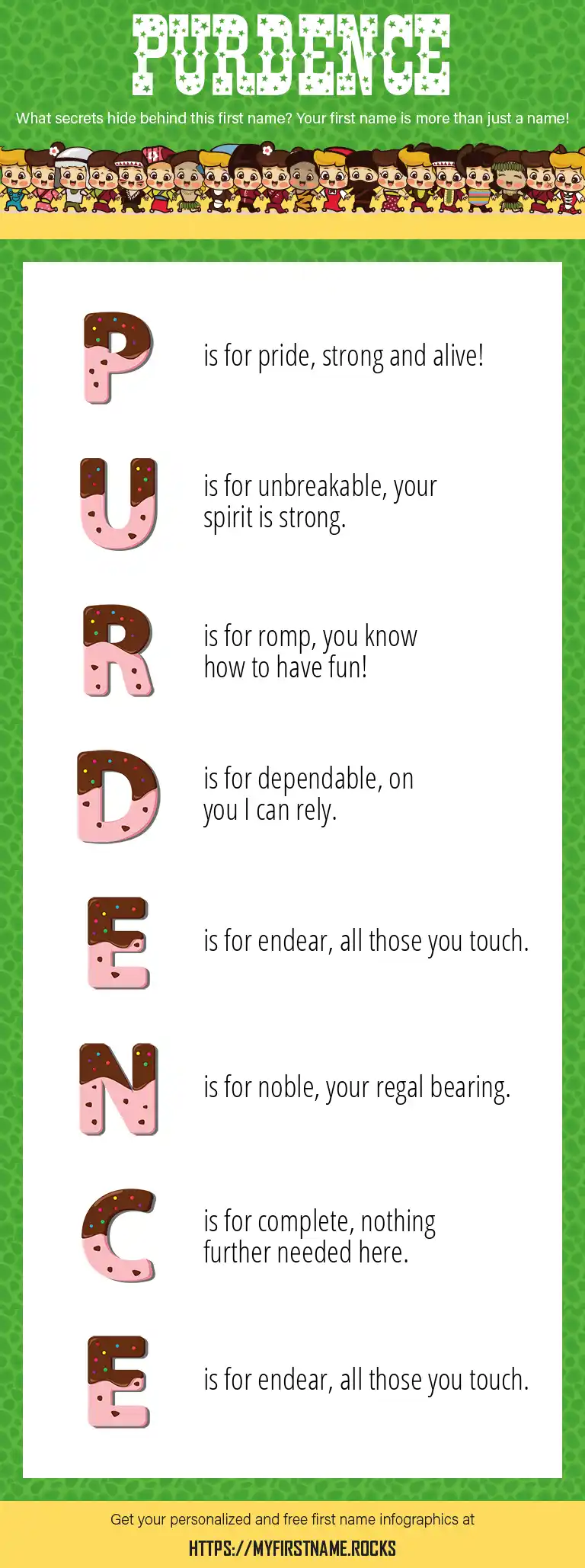 PURDENCE

What secrets hide behind this first name? Your first name is more than just a name!

P is for pride, strong and alive!

U is for unbreakable, your spirit is strong.

R is for romp, you know how to have fun!

D is for dependable, on you I can rely.

E is for endear, all those you touch.

N is for noble, your regal bearing.

C is for complete, nothing further needed here.

E is for endear, all those you touch.

Get your personalized and free first name infographics at

HTTPS://MYFIRSTNAME.ROCKS