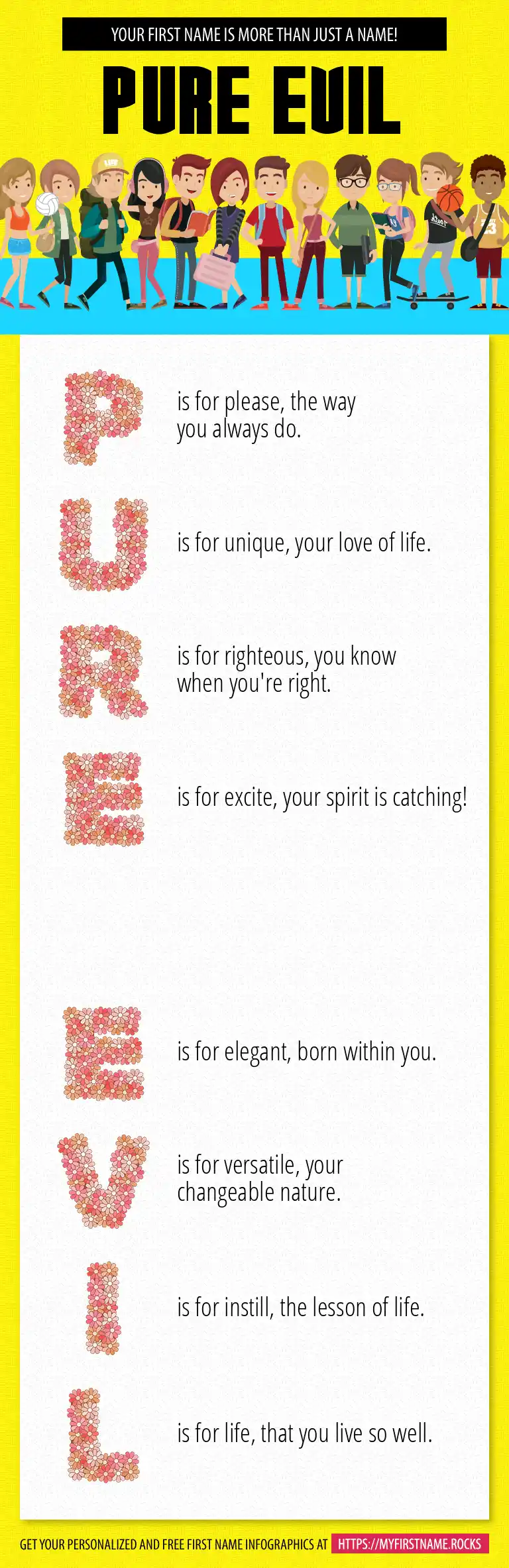 YOUR FIRST NAME IS MORE THAN JUST A NAME!

PURE EVIL

P is for please, the way you always do.

U is for unique, your love of life.

R is for righteous, you know when you're right.

E is for excite, your spirit is catching!

E is for elegant, born within you.

V is for versatile, your changeable nature.

I is for instill, the lesson of life.

L is for life, that you live so well.

GET YOUR PERSONALIZED AND FREE FIRST NAME INFOGRAPHICS AT HTTPS://MYFIRSTNAME.ROCKS