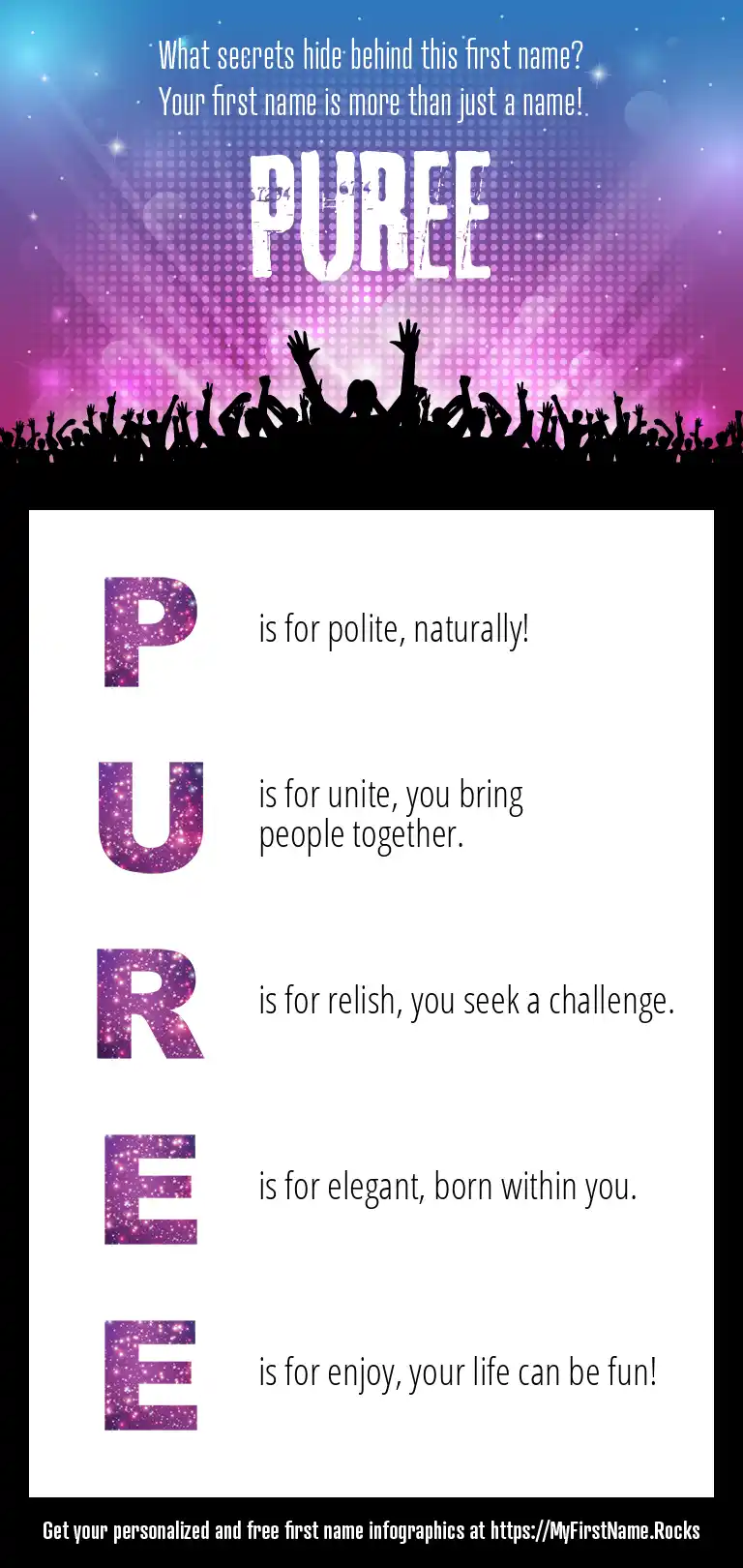 What secrets hide behind this first name?
Your first name is more than just a name!

PUREE

P is for polite, naturally!

U is for unite, you bring people together.

R is for relish, you seek a challenge.

E is for elegant, born within you.

E is for enjoy, your life can be fun!

Get your personalized and free first name infographics at https://MyFirstName.Rocks