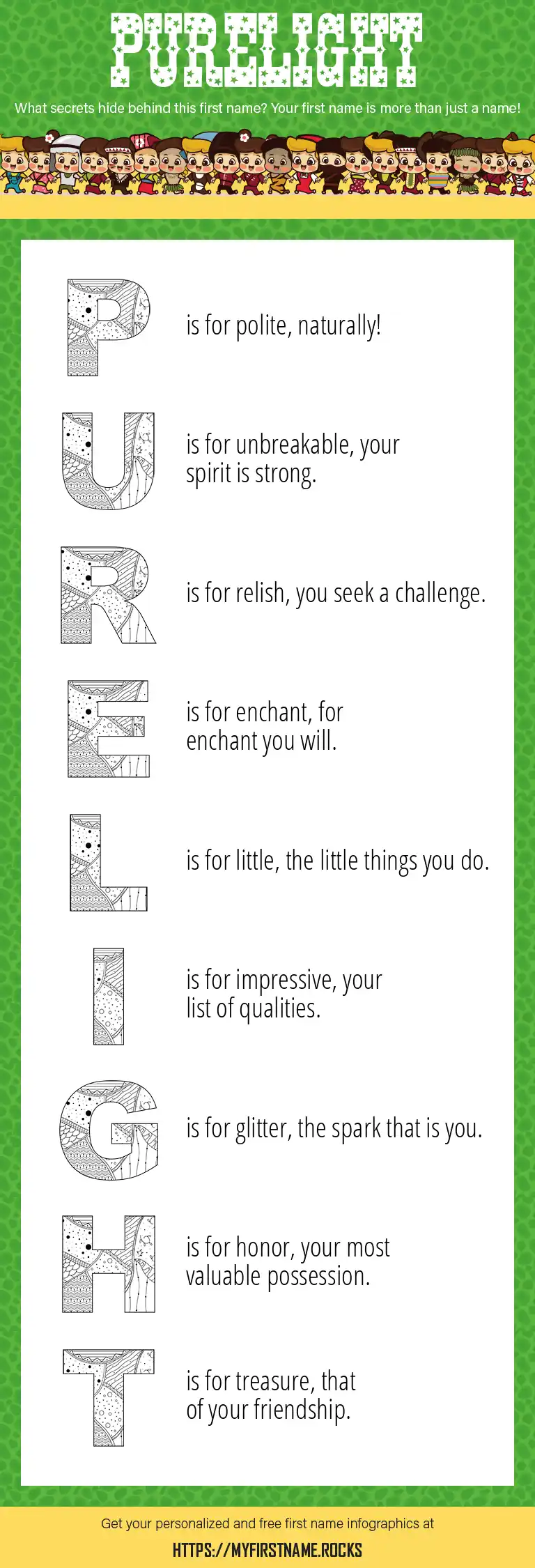 PURELIGHT

What secrets hide behind this first name? Your first name is more than just a name!

P is for polite, naturally!

U is for unbreakable, your spirit is strong.

R is for relish, you seek a challenge.

E is for enchant, for enchant you will.

L is for little, the little things you do.

I is for impressive, your list of qualities.

G is for glitter, the spark that is you.

H is for honor, your most valuable possession.

T is for treasure, that of your friendship.

Get your personalized and free first name infographics at

HTTPS://MYFIRSTNAME.ROCKS