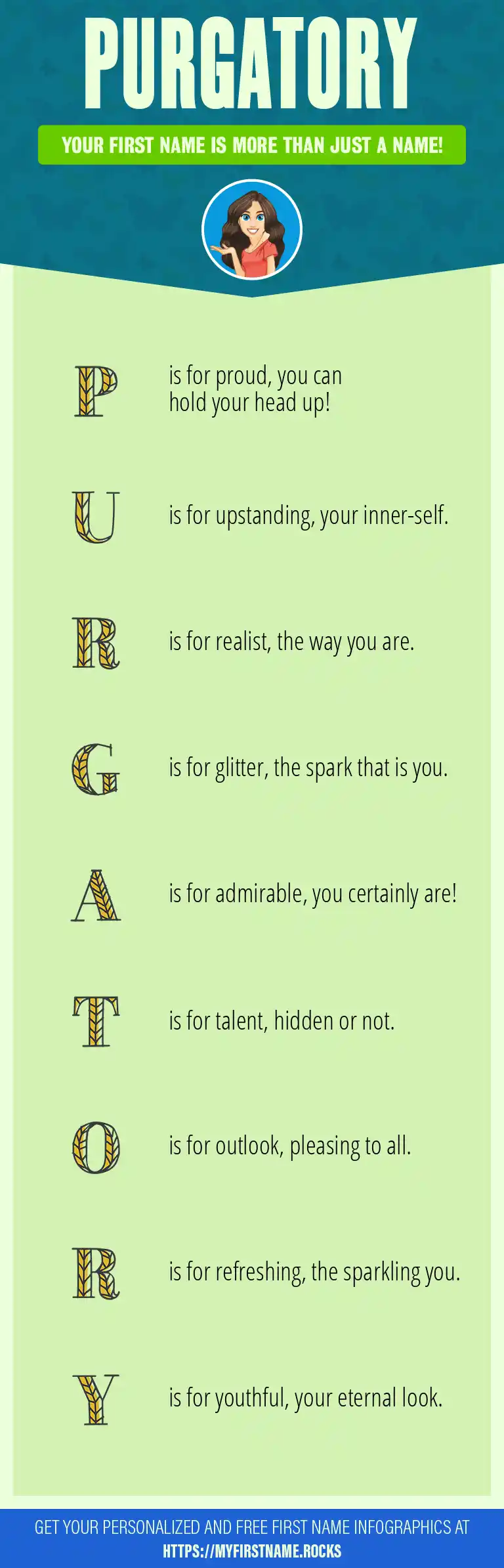 PURGATORY

YOUR FIRST NAME IS MORE THAN JUST A NAME!

P is for proud, you can hold your head up!

U is for upstanding, your inner-self.

R is for realist, the way you are.

G is for glitter, the spark that is you.

A is for admirable, you certainly are!

T is for talent, hidden or not.

O is for outlook, pleasing to all.

R is for refreshing, the sparkling you.

Y is for youthful, your eternal look.

GET YOUR PERSONALIZED AND FREE FIRST NAME INFOGRAPHICS AT HTTPS://MYFIRSTNAME.ROCKS