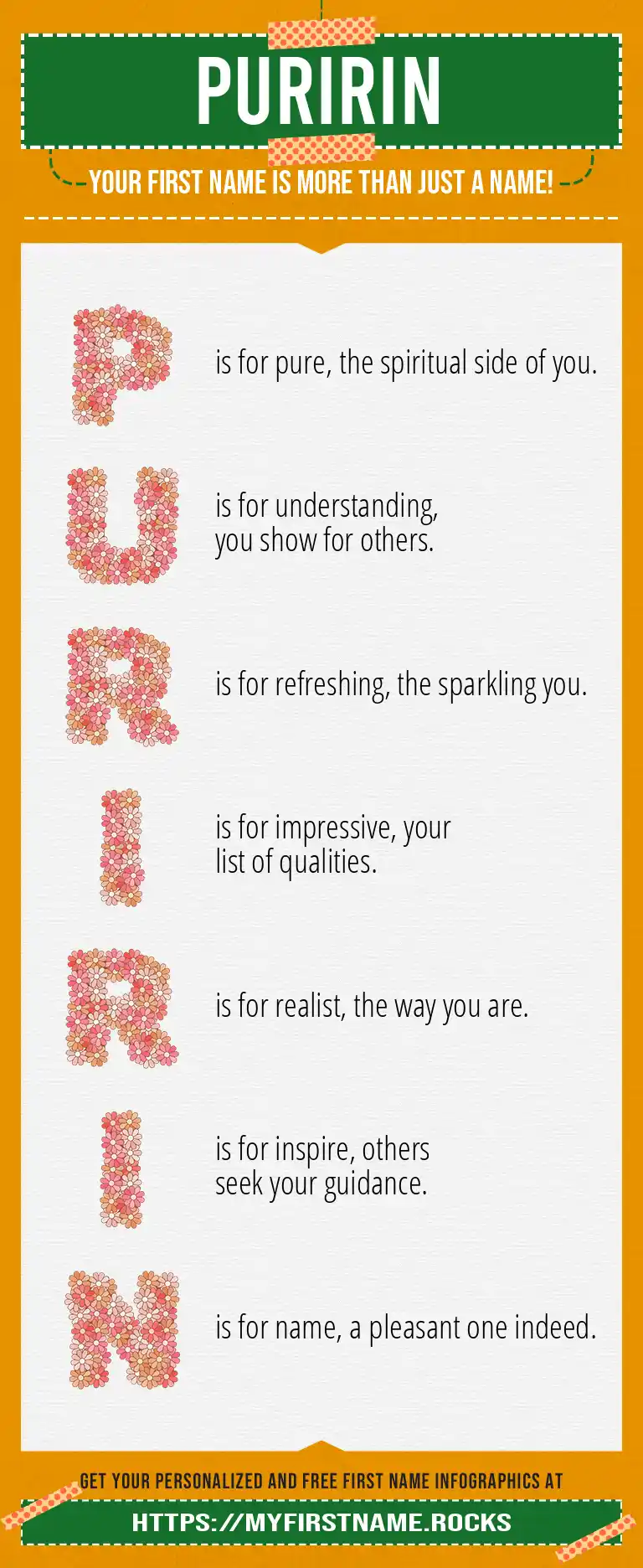 PURIRIN

YOUR FIRST NAME IS MORE THAN JUST A NAME!

P is for pure, the spiritual side of you.

U is for understanding, you show for others.

R is for refreshing, the sparkling you.

I is for impressive, your list of qualities.

R is for realist, the way you are.

I is for inspire, others seek your guidance.

N is for name, a pleasant one indeed.

GET YOUR PERSONALIZED AND FREE FIRST NAME INFOGRAPHICS AT

HTTPS://MYFIRSTNAME.ROCKS