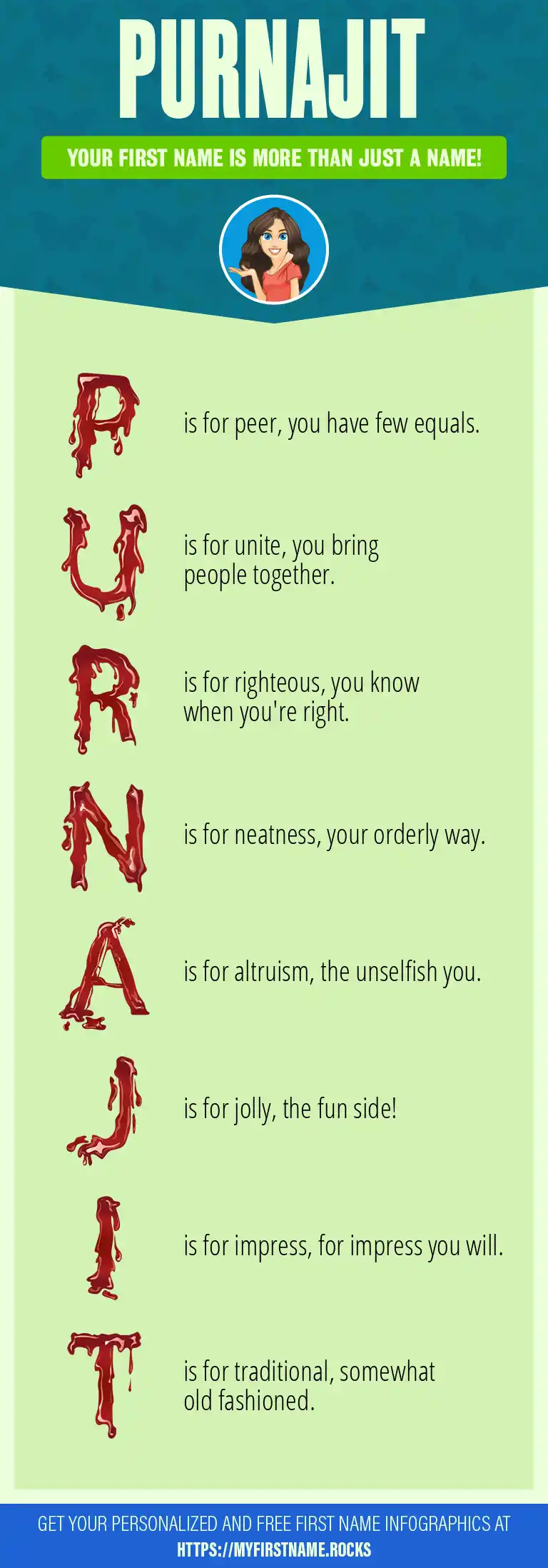 PURNAJIT

YOUR FIRST NAME IS MORE THAN JUST A NAME!

P is for peer, you have few equals.

U is for unite, you bring people together.

R is for righteous, you know when you're right.

N is for neatness, your orderly way.

A is for altruism, the unselfish you.

J is for jolly, the fun side!

I is for impress, for impress you will.

T is for traditional, somewhat old fashioned.

GET YOUR PERSONALIZED AND FREE FIRST NAME INFOGRAPHICS AT HTTPS://MYFIRSTNAME.ROCKS