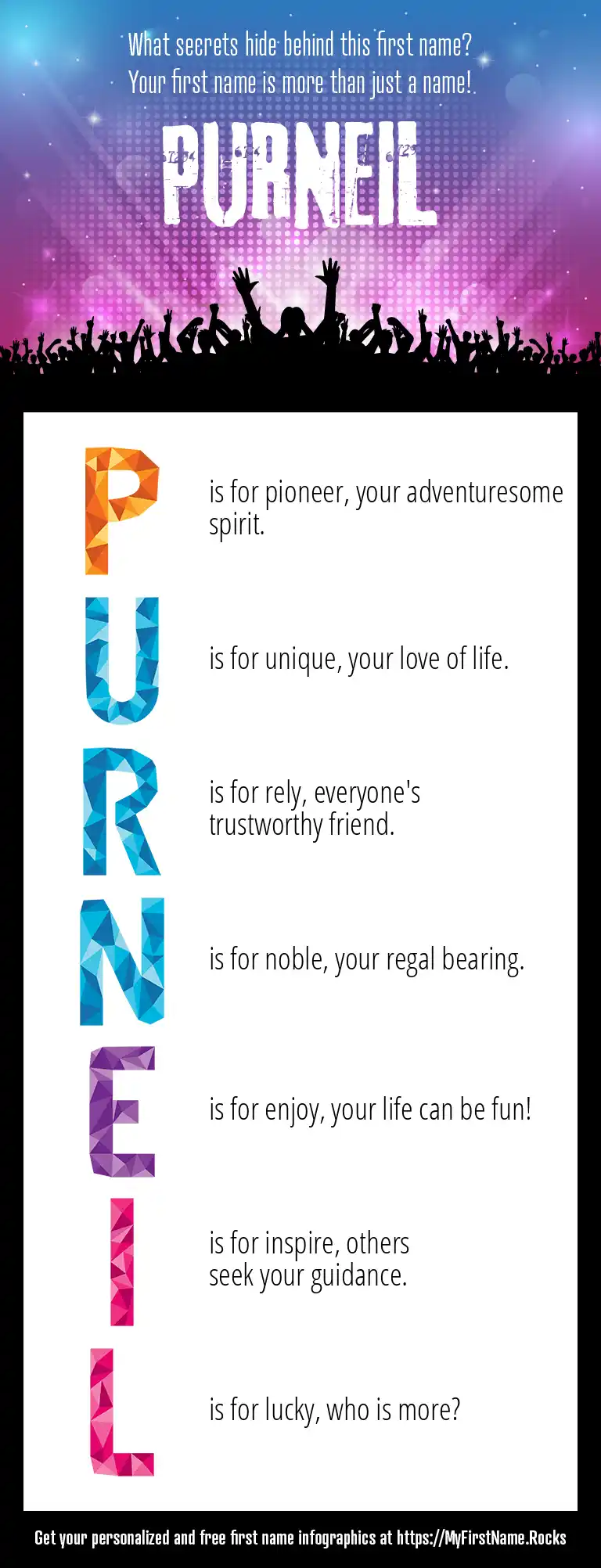 What secrets hide behind this first name?
Your first name is more than just a name!

PURNEIL

P is for pioneer, your adventuresome spirit.

U is for unique, your love of life.

R is for rely, everyone's trustworthy friend.

N is for noble, your regal bearing.

E is for enjoy, your life can be fun!

I is for inspire, others seek your guidance.

L is for lucky, who is more?

Get your personalized and free first name infographics at https://MyFirstName.Rocks