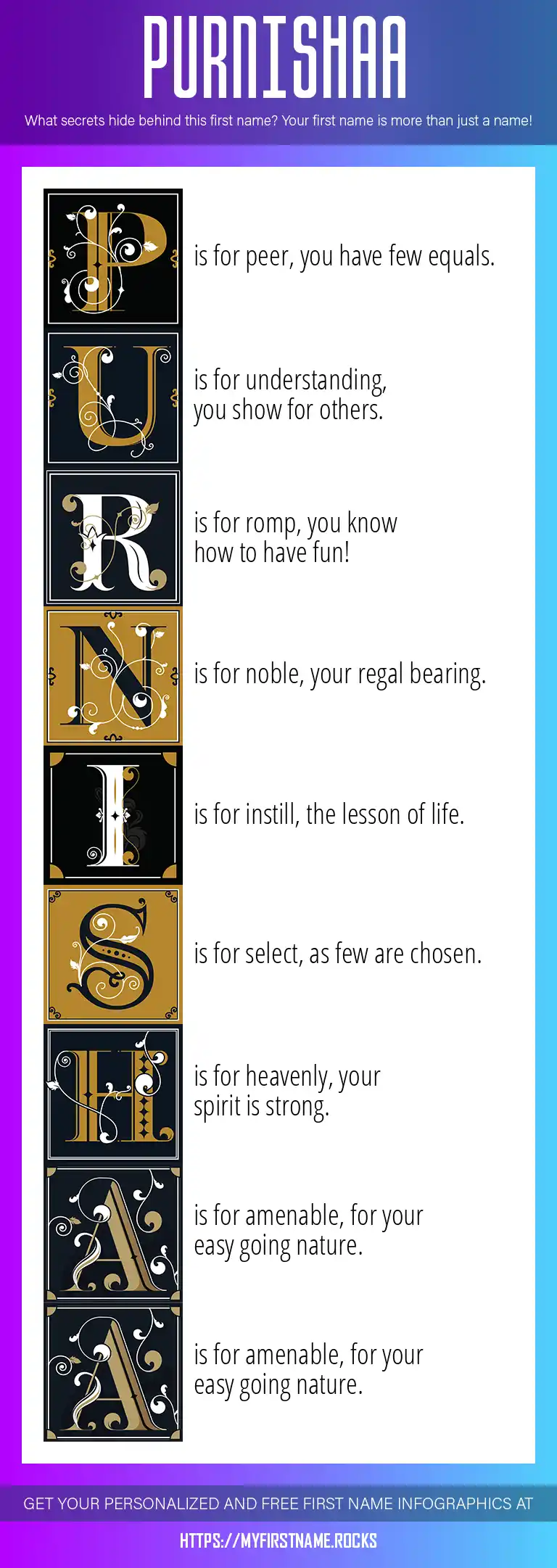 PURNISHAA

What secrets hide behind this first name? Your first name is more than just a name!

P is for peer, you have few equals.

U is for understanding, you show for others.

R is for romp, you know how to have fun!

N is for noble, your regal bearing.

I is for instill, the lesson of life.

S is for select, as few are chosen.

H is for heavenly, your spirit is strong.

A is for amenable, for your easy going nature.

A is for amenable, for your easy going nature.

GET YOUR PERSONALIZED AND FREE FIRST NAME INFOGRAPHICS AT

HTTPS://MYFIRSTNAME.ROCKS