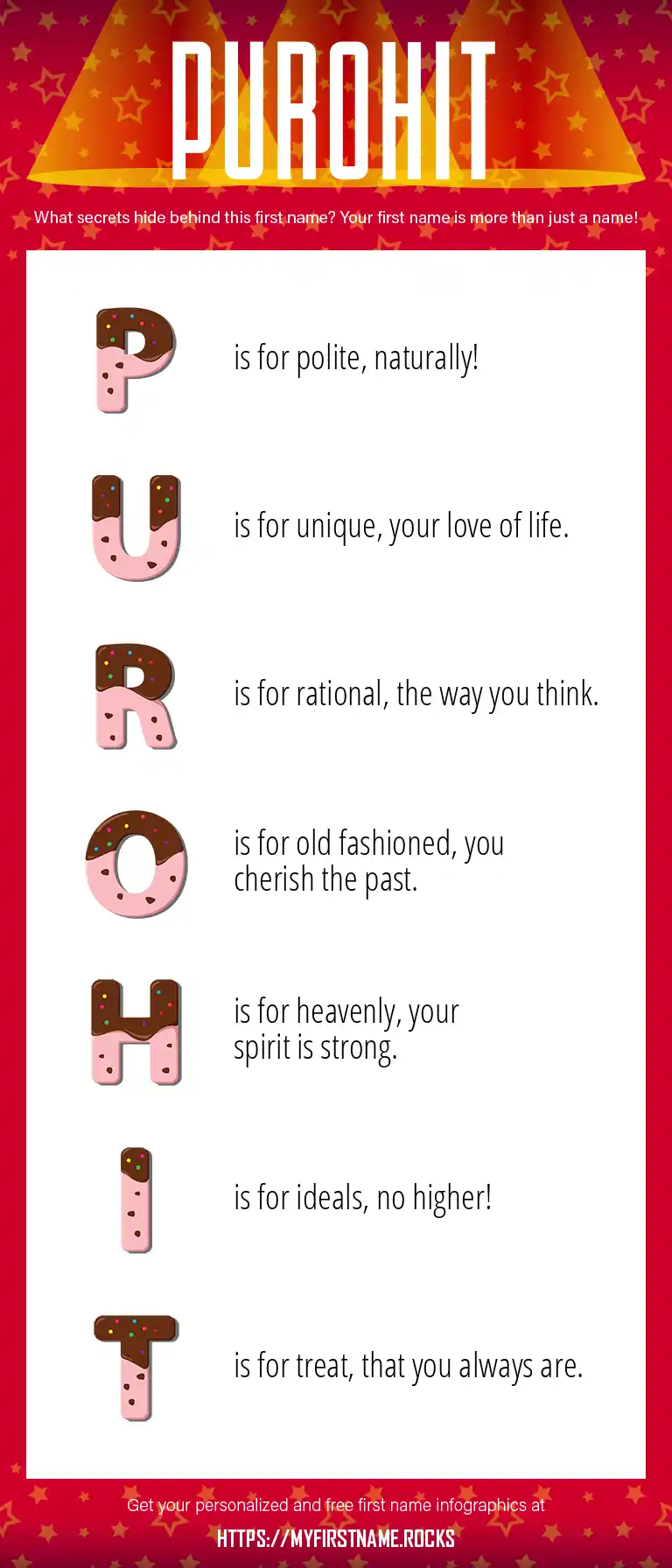 PUROHIT

What secrets hide behind this first name? Your first name is more than just a name!

P is for polite, naturally!

U is for unique, your love of life.

R is for rational, the way you think.

O is for old fashioned, you cherish the past.

H is for heavenly, your spirit is strong.

I is for ideals, no higher!

T is for treat, that you always are.

Get your personalized and free first name infographics at

HTTPS://MYFIRSTNAME.ROCKS