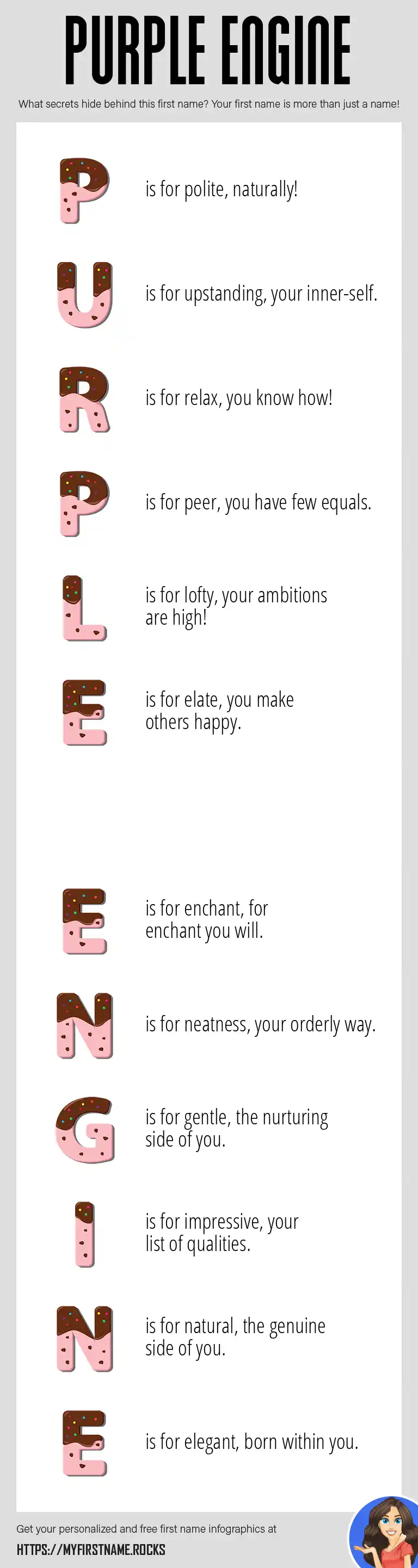 PURPLE ENGINE

What secrets hide behind this first name? Your first name is more than just a name!

P is for polite, naturally!

U is for upstanding, your inner-self.

R is for relax, you know how!

P is for peer, you have few equals.

L is for lofty, your ambitions are high!

E is for elate, you make others happy.

E is for enchant, for enchant you will.

N is for neatness, your orderly way.

G is for gentle, the nurturing side of you.

I is for impressive, your list of qualities.

N is for natural, the genuine side of you.

E is for elegant, born within you.

Get your personalized and free first name infographics at

HTTPS://MYFIRSTNAME.ROCKS