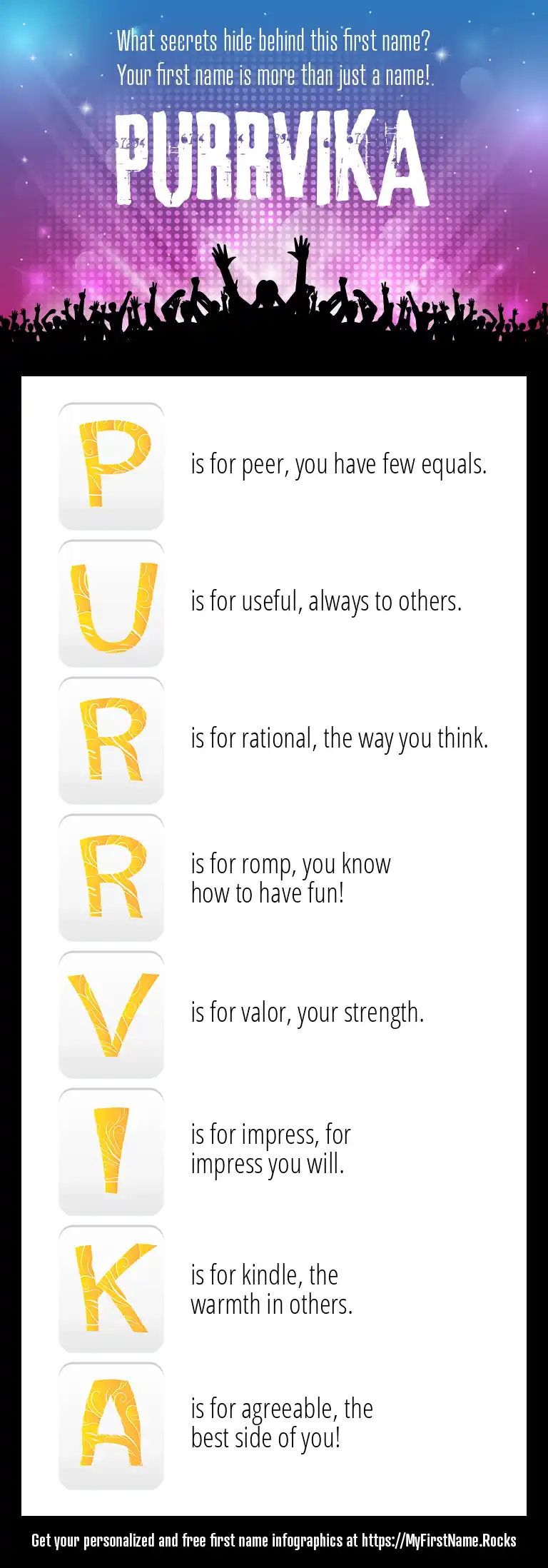 What secrets hide behind this first name?
Your first name is more than just a name!

PURRVIKA

P is for peer, you have few equals.

U is for useful, always to others.

R is for rational, the way you think.

R is for romp, you know how to have fun!

V is for valor, your strength.

I is for impress, for impress you will.

K is for kindle, the warmth in others.

A is for agreeable, the best side of you!

Get your personalized and free first name infographics at https://MyFirstName.Rocks