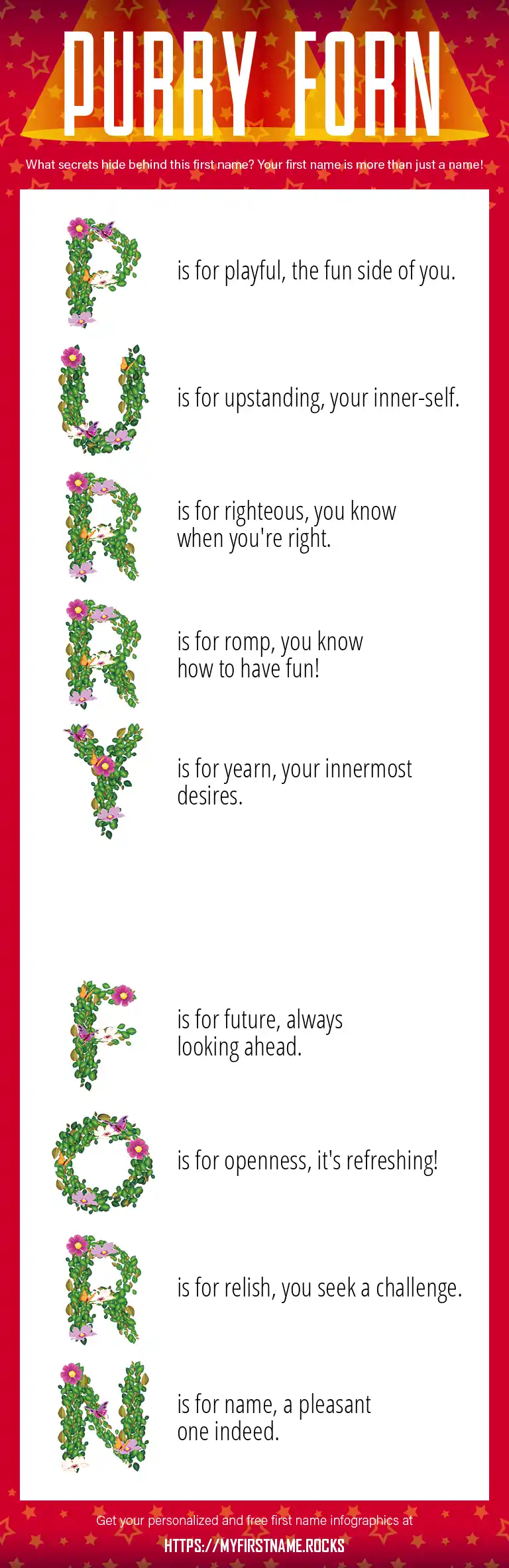 PURRY FORN

What secrets hide behind this first name? Your first name is more than just a name!

P is for playful, the fun side of you.

U is for upstanding, your inner-self.

R is for righteous, you know when you're right.

R is for romp, you know how to have fun!

Y is for yearn, your innermost desires.

F is for future, always looking ahead.

O is for openness, it's refreshing!

R is for relish, you seek a challenge.

N is for name, a pleasant one indeed.

Get your personalized and free first name infographics at

HTTPS://MYFIRSTNAME.ROCKS