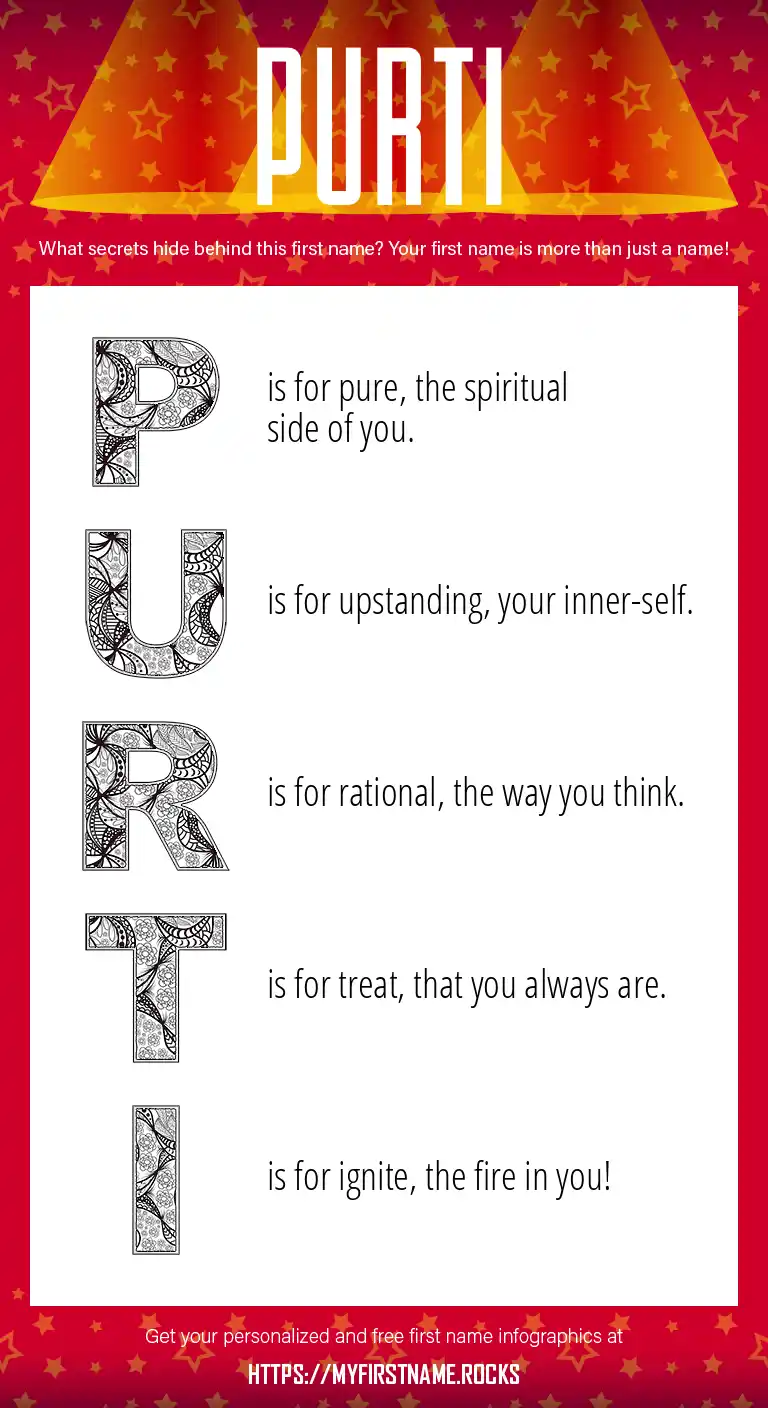 PURTI

What secrets hide behind this first name? Your first name is more than just a name!

P is for pure, the spiritual side of you.

U is for upstanding, your inner-self.

R is for rational, the way you think.

T is for treat, that you always are.

I is for ignite, the fire in you!

Get your personalized and free first name infographics at

HTTPS://MYFIRSTNAME.ROCKS