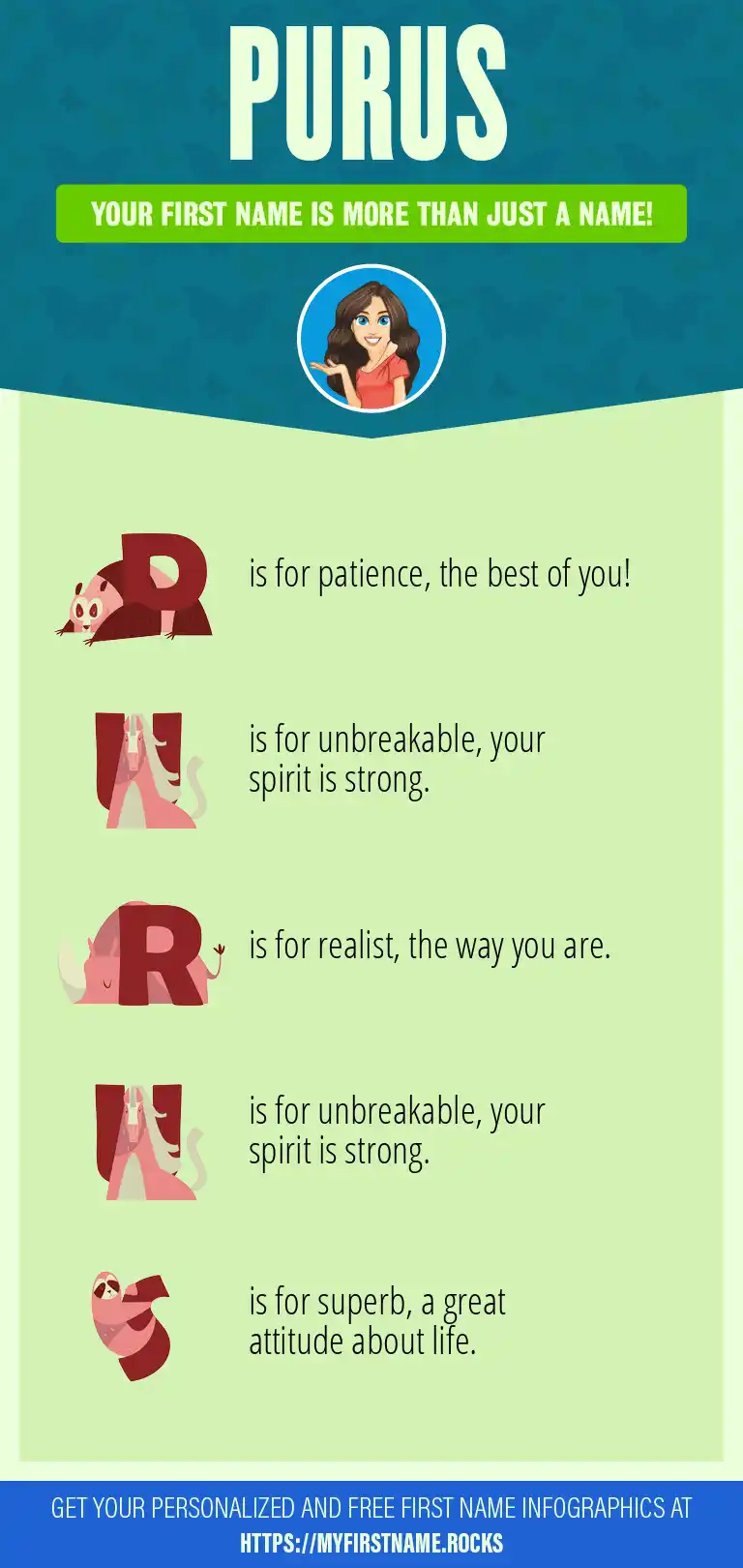 PURUS

YOUR FIRST NAME IS MORE THAN JUST A NAME!

P is for patience, the best of you!

U is for unbreakable, your spirit is strong.

R is for realist, the way you are.

U is for unbreakable, your spirit is strong.

S is for superb, a great attitude about life.

GET YOUR PERSONALIZED AND FREE FIRST NAME INFOGRAPHICS AT HTTPS://MYFIRSTNAME.ROCKS