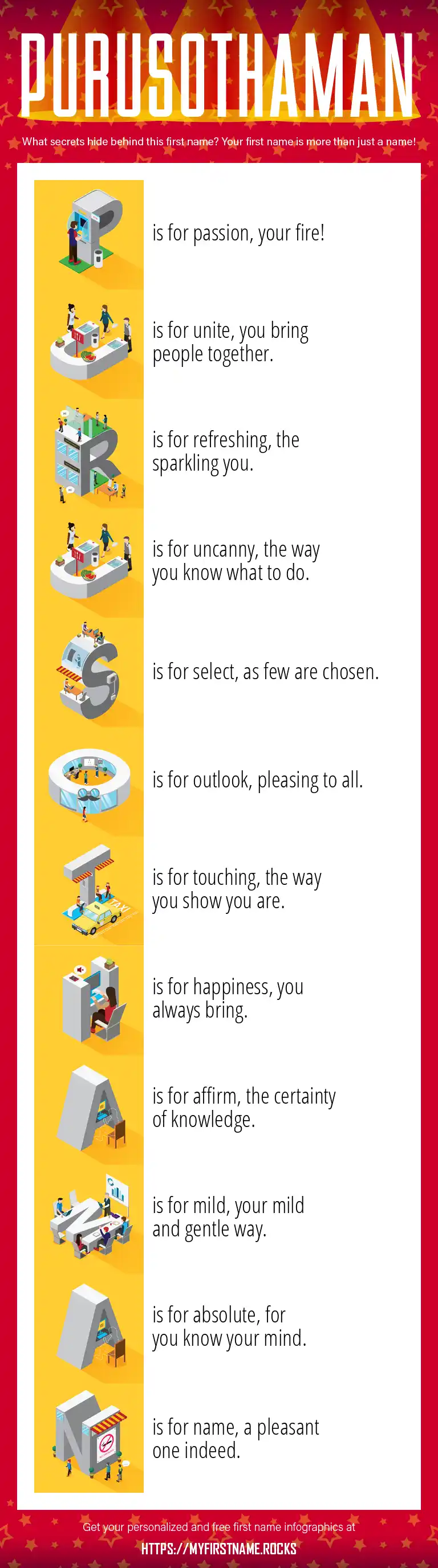 PURUSOTHAMAN

What secrets hide behind this first name? Your first name is more than just a name!

P is for passion, your fire!

U is for unite, you bring people together.

R is for refreshing, the sparkling you.

U is for uncanny, the way you know what to do.

S is for select, as few are chosen.

O is for outlook, pleasing to all.

T is for touching, the way you show you are.

TAXI

H is for happiness, you always bring.

A is for affirm, the certainty of knowledge.

M is for mild, your mild and gentle way.

A is for absolute, for you know your mind.

N is for name, a pleasant one indeed.

Get your personalized and free first name infographics at

HTTPS://MYFIRSTNAME.ROCKS