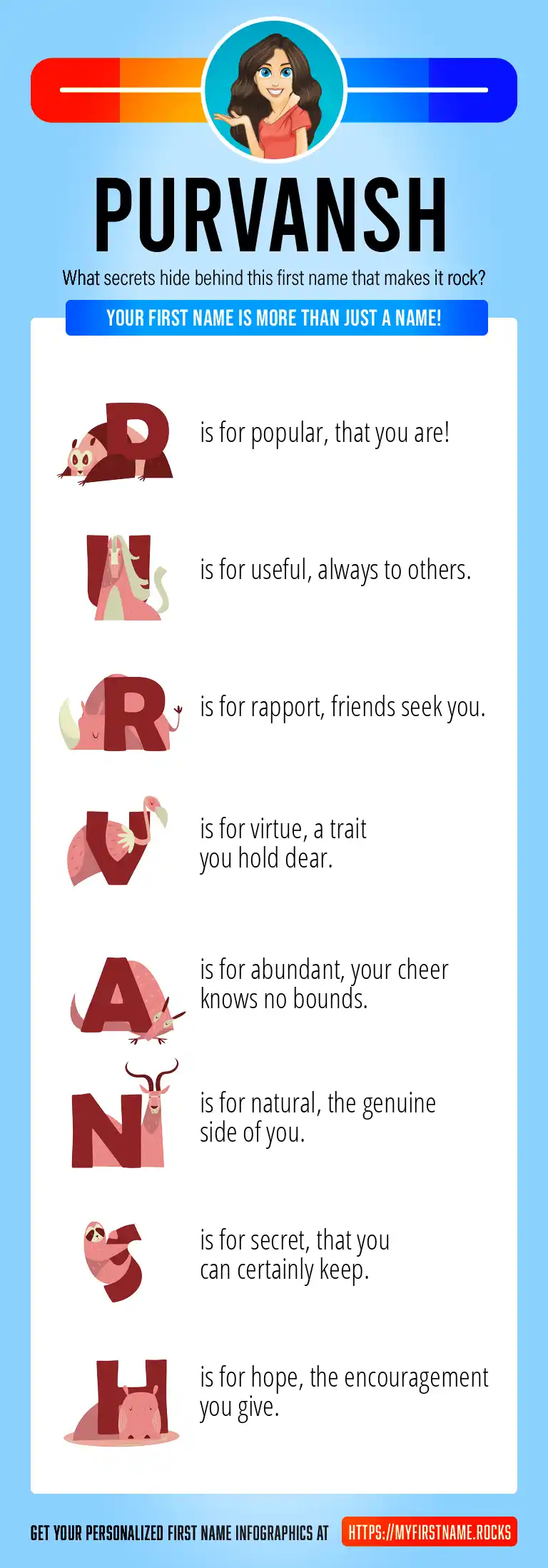 PURVANSH

What secrets hide behind this first name that makes it rock?

YOUR FIRST NAME IS MORE THAN JUST A NAME!

P is for popular, that you are!

U is for useful, always to others.

R is for rapport, friends seek you.

V is for virtue, a trait you hold dear.

A is for abundant, your cheer knows no bounds.

N is for natural, the genuine side of you.

S is for secret, that you can certainly keep.

H is for hope, the encouragement you give.

GET YOUR PERSONALIZED FIRST NAME INFOGRAPHICS AT HTTPS://MYFIRSTNAME.ROCKS