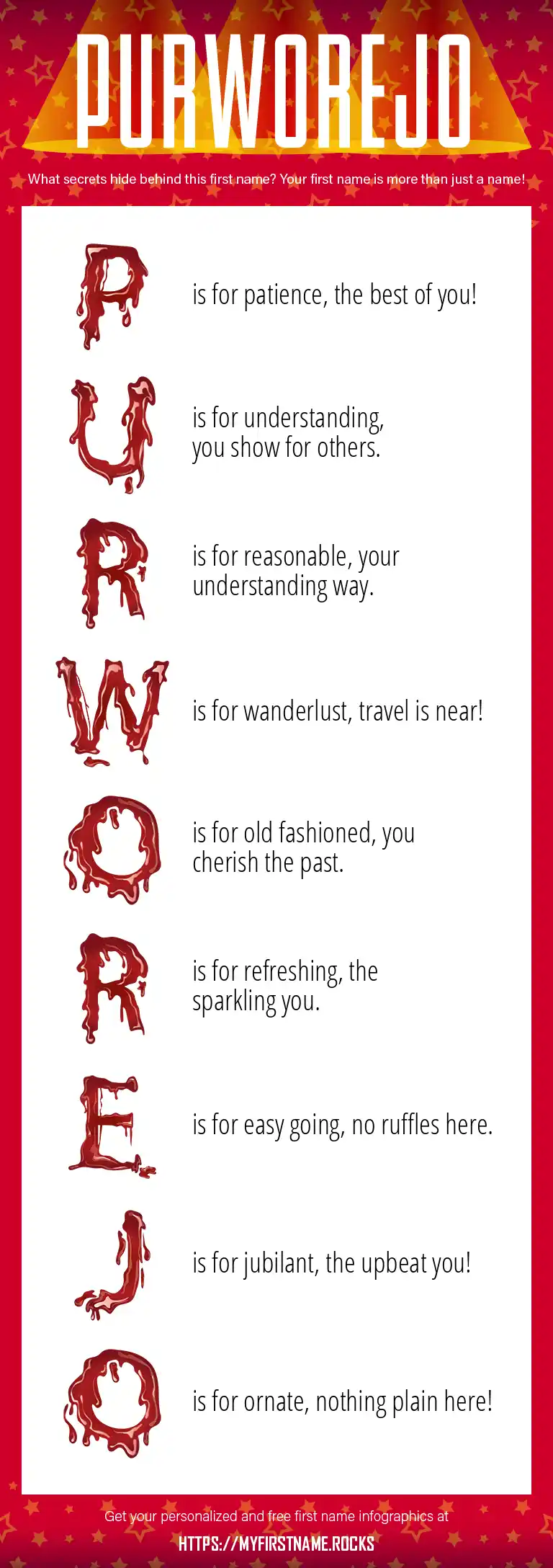 PURWOREJO

What secrets hide behind this first name? Your first name is more than just a name!

P is for patience, the best of you!

U is for understanding, you show for others.

R is for reasonable, your understanding way.

W is for wanderlust, travel is near!

O is for old fashioned, you cherish the past.

R is for refreshing, the sparkling you.

E is for easy going, no ruffles here.

J is for jubilant, the upbeat you!

O is for ornate, nothing plain here!

Get your personalized and free first name infographics at

HTTPS://MYFIRSTNAME.ROCKS