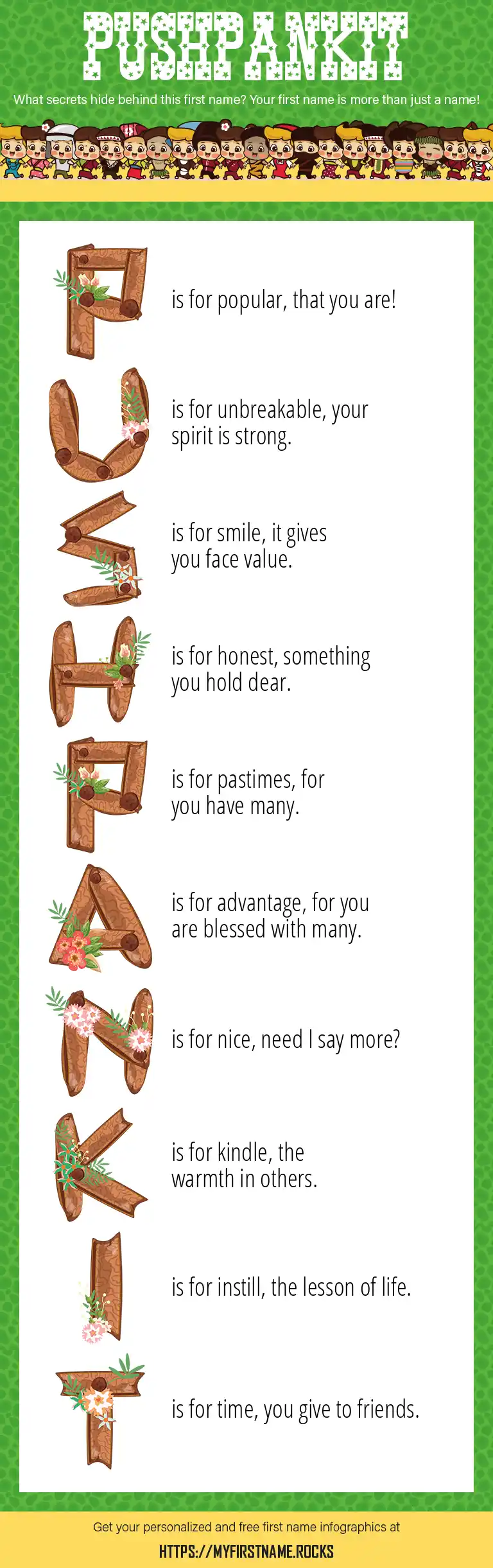 PUSHPANKIT

What secrets hide behind this first name? Your first name is more than just a name!

P is for popular, that you are!

U is for unbreakable, your spirit is strong.

S is for smile, it gives you face value.

H is for honest, something you hold dear.

P is for pastimes, for you have many.

A is for advantage, for you are blessed with many.

N is for nice, need I say more?

K is for kindle, the warmth in others.

I is for instill, the lesson of life.

T is for time, you give to friends.

Get your personalized and free first name infographics at

HTTPS://MYFIRSTNAME.ROCKS