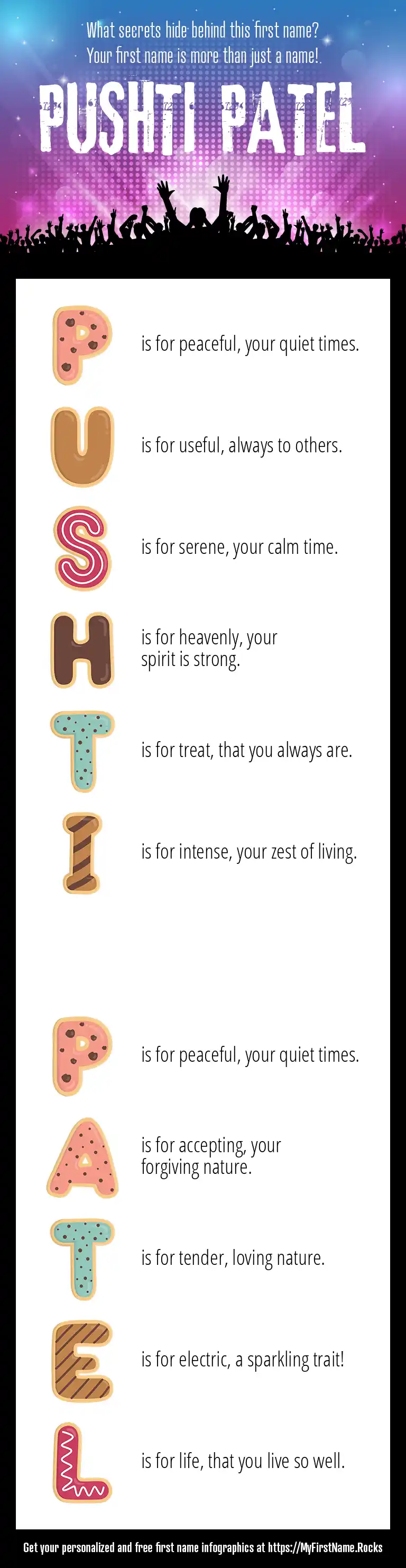 What secrets hide behind this first name?
Your first name is more than just a name!

PUSHTI PATEL

P is for peaceful, your quiet times.

U is for useful, always to others.

S is for serene, your calm time.

H is for heavenly, your spirit is strong.

T is for treat, that you always are.

I is for intense, your zest of living.

P is for peaceful, your quiet times.

A is for accepting, your forgiving nature.

T is for tender, loving nature.

E is for electric, a sparkling trait!

L is for life, that you live so well.

Get your personalized and free first name infographics at https://MyFirstName.Rocks