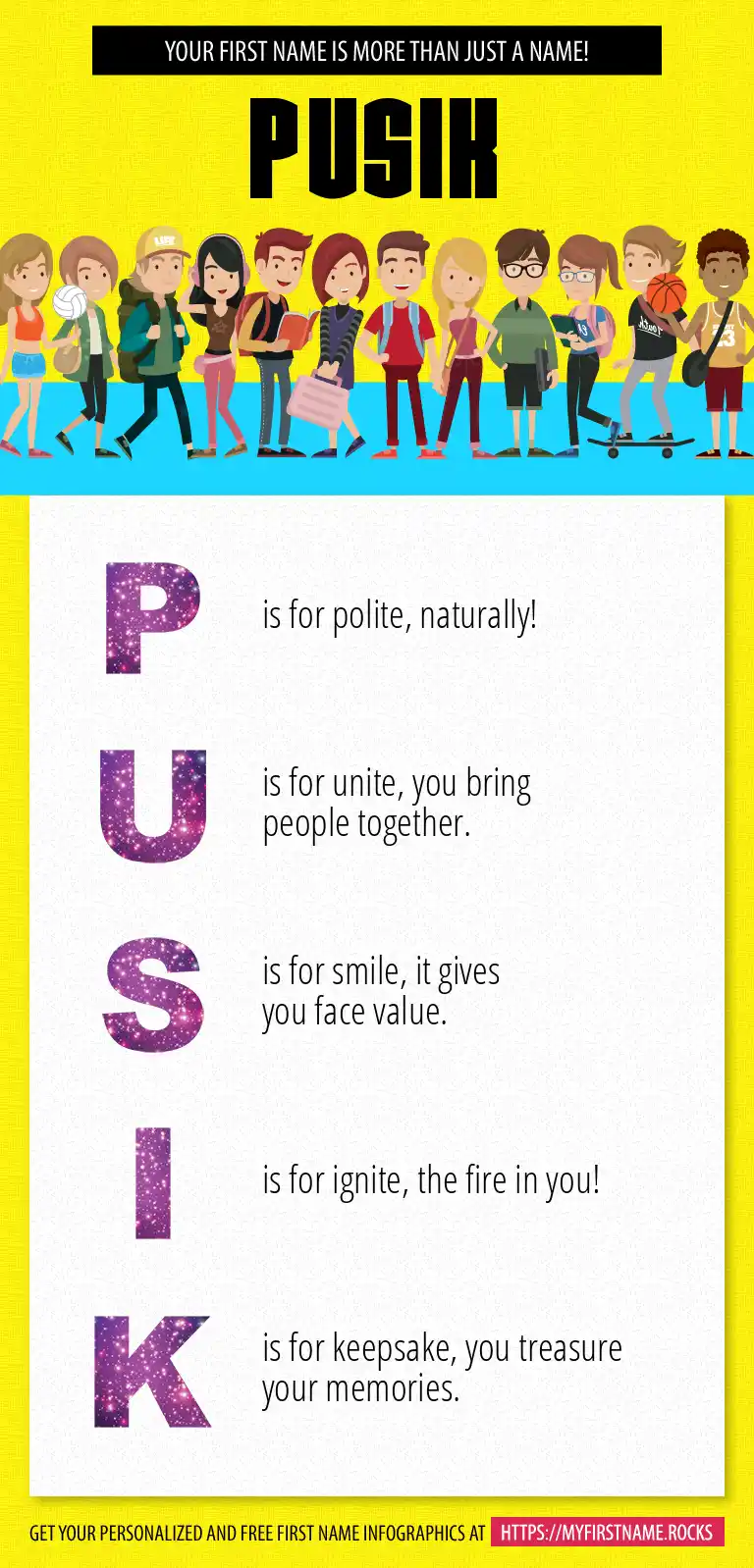 YOUR FIRST NAME IS MORE THAN JUST A NAME!

PUSIK

P is for polite, naturally!

U is for unite, you bring people together.

S is for smile, it gives you face value.

I is for ignite, the fire in you!

K is for keepsake, you treasure your memories.

GET YOUR PERSONALIZED AND FREE FIRST NAME INFOGRAPHICS AT HTTPS://MYFIRSTNAME.ROCKS