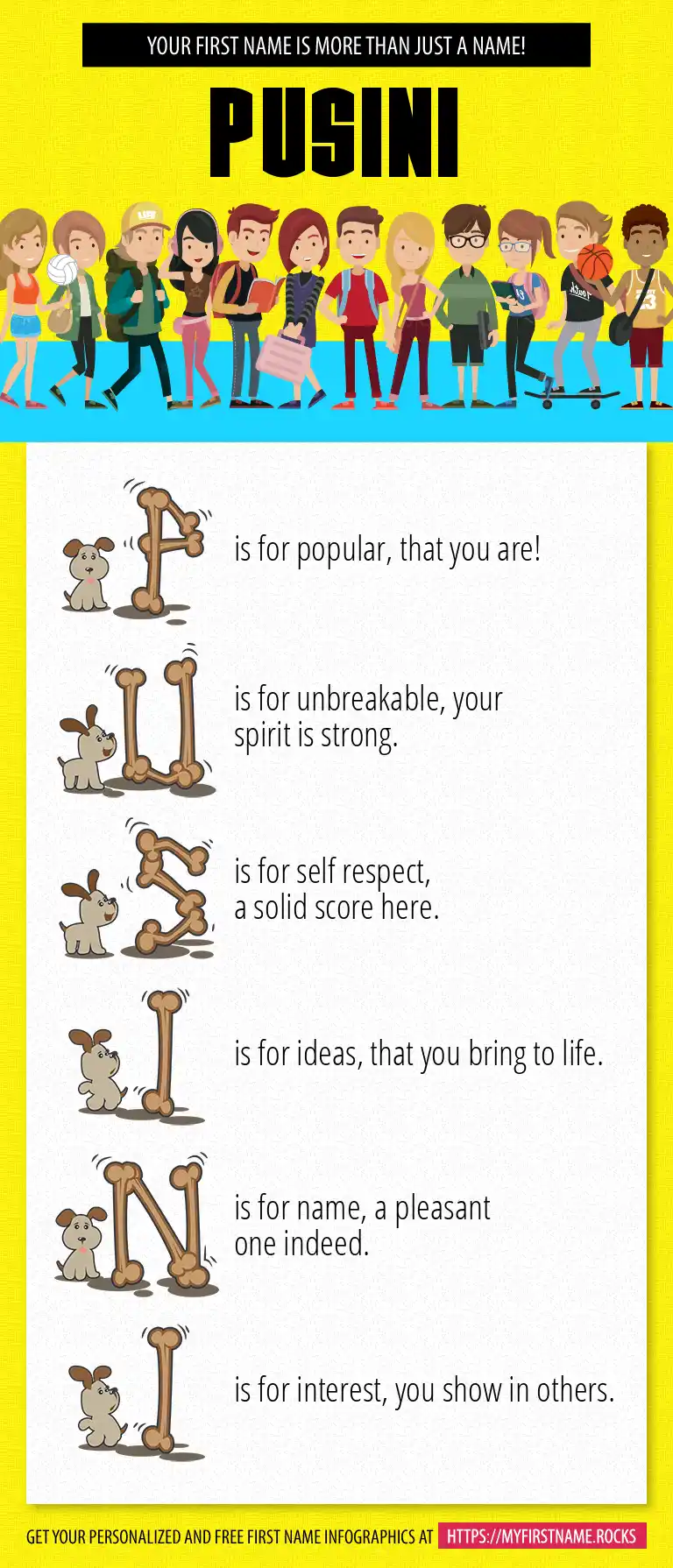 YOUR FIRST NAME IS MORE THAN JUST A NAME!

PUSINI

P is for popular, that you are!

U is for unbreakable, your spirit is strong.

S is for self respect, a solid score here.

I is for ideas, that you bring to life.

N is for name, a pleasant one indeed.

I is for interest, you show in others.

GET YOUR PERSONALIZED AND FREE FIRST NAME INFOGRAPHICS AT HTTPS://MYFIRSTNAME.ROCKS