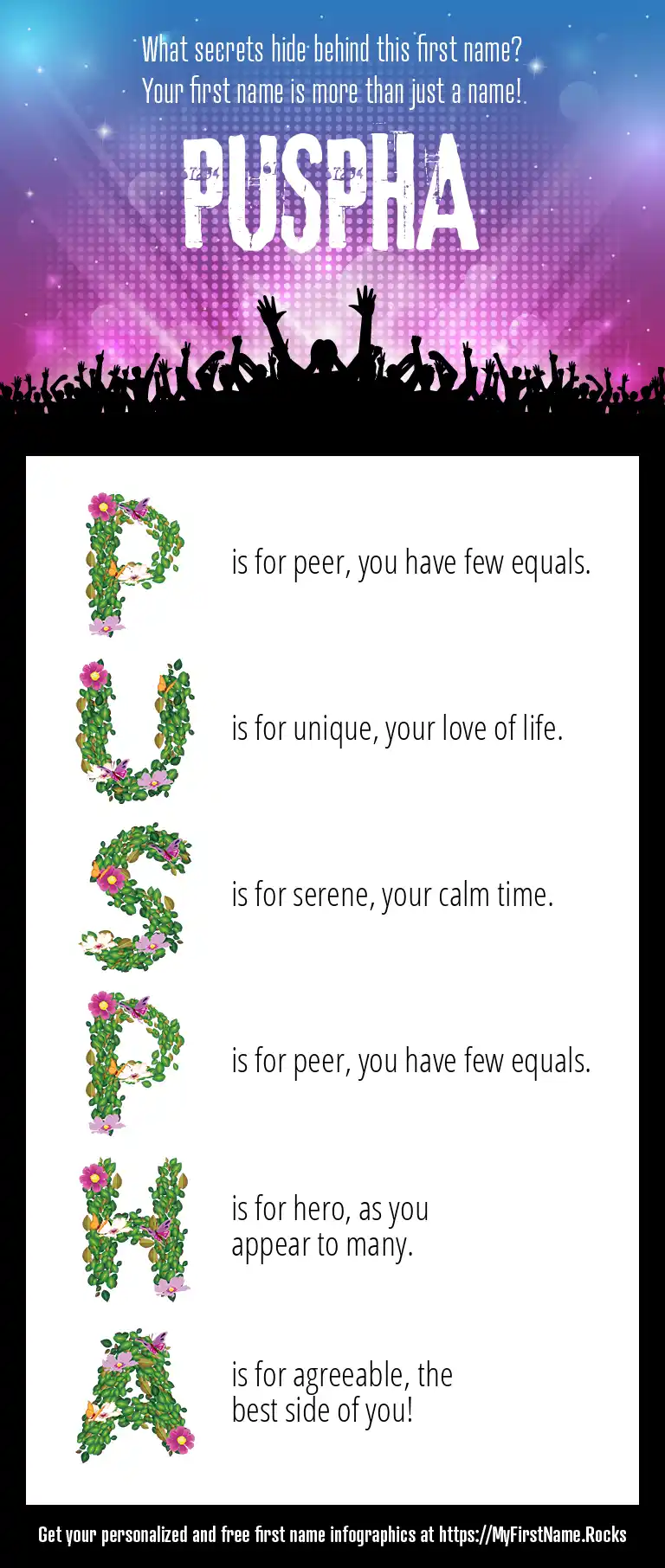 What secrets hide behind this first name?
Your first name is more than just a name!

PUSPHA

P is for peer, you have few equals.

U is for unique, your love of life.

S is for serene, your calm time.

P is for peer, you have few equals.

H is for hero, as you appear to many.

A is for agreeable, the best side of you!

Get your personalized and free first name infographics at https://MyFirstName.Rocks