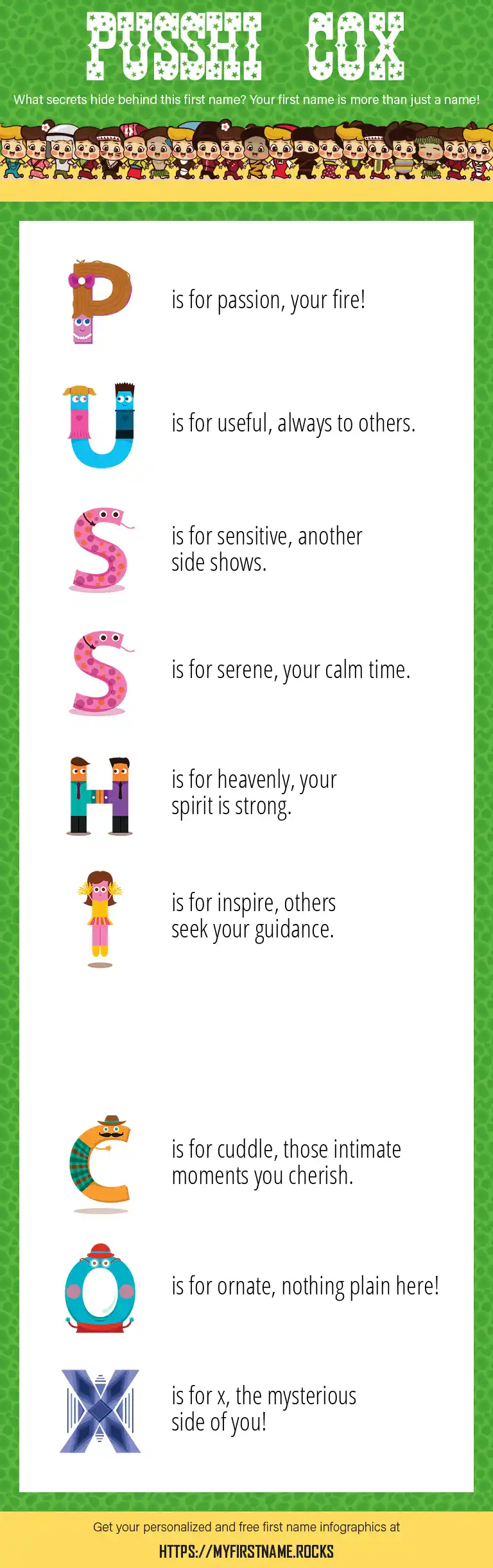 PUSSHI COX

What secrets hide behind this first name? Your first name is more than just a name!

P is for passion, your fire!

U is for useful, always to others.

S is for sensitive, another side shows.

S is for serene, your calm time.

H is for heavenly, your spirit is strong.

I is for inspire, others seek your guidance.

C is for cuddle, those intimate moments you cherish.

O is for ornate, nothing plain here!

X is for x, the mysterious side of you!

Get your personalized and free first name infographics at

HTTPS://MYFIRSTNAME.ROCKS