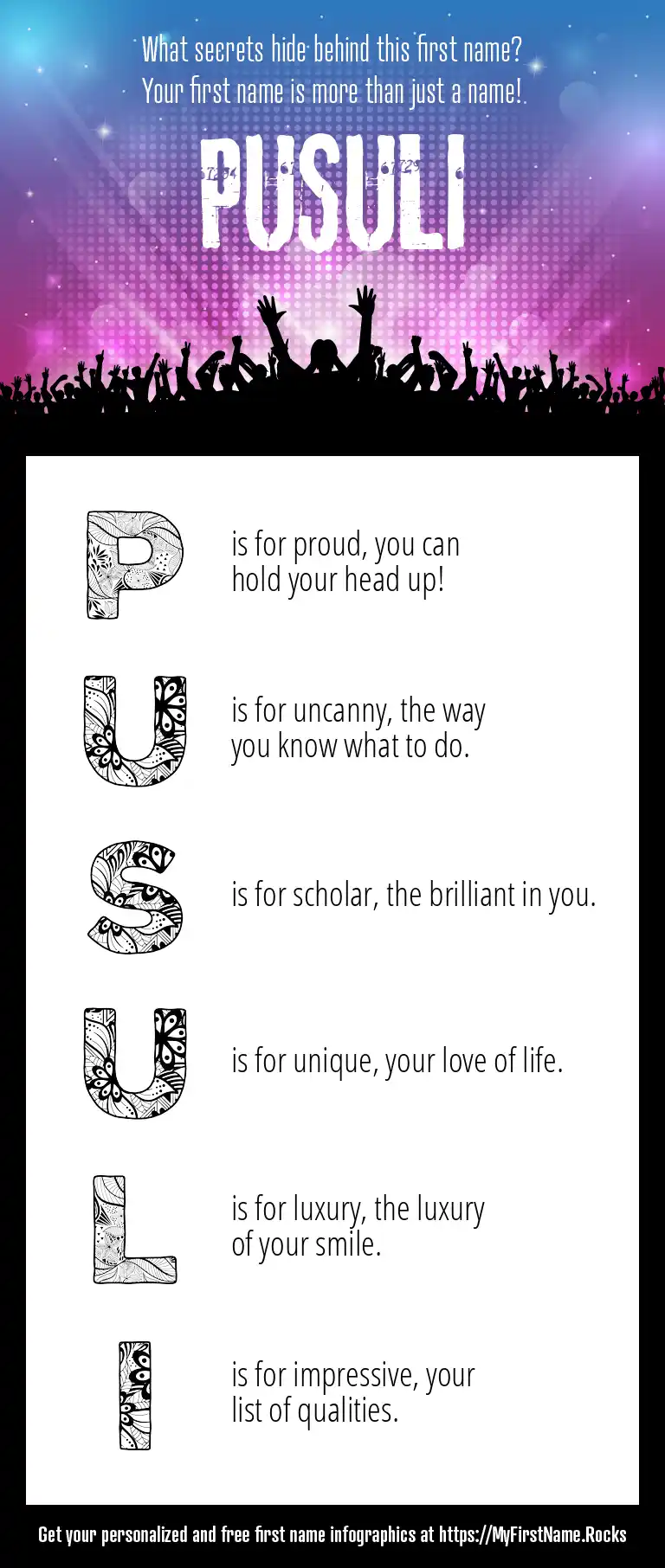 What secrets hide behind this first name?
Your first name is more than just a name!

PUSULI

P

is for proud, you can hold your head up!

U

is for uncanny, the way you know what to do.

S

is for scholar, the brilliant in you.

U

is for unique, your love of life.

L

is for luxury, the luxury of your smile.

I

is for impressive, your list of qualities.

Get your personalized and free first name infographics at https://MyFirstName.Rocks