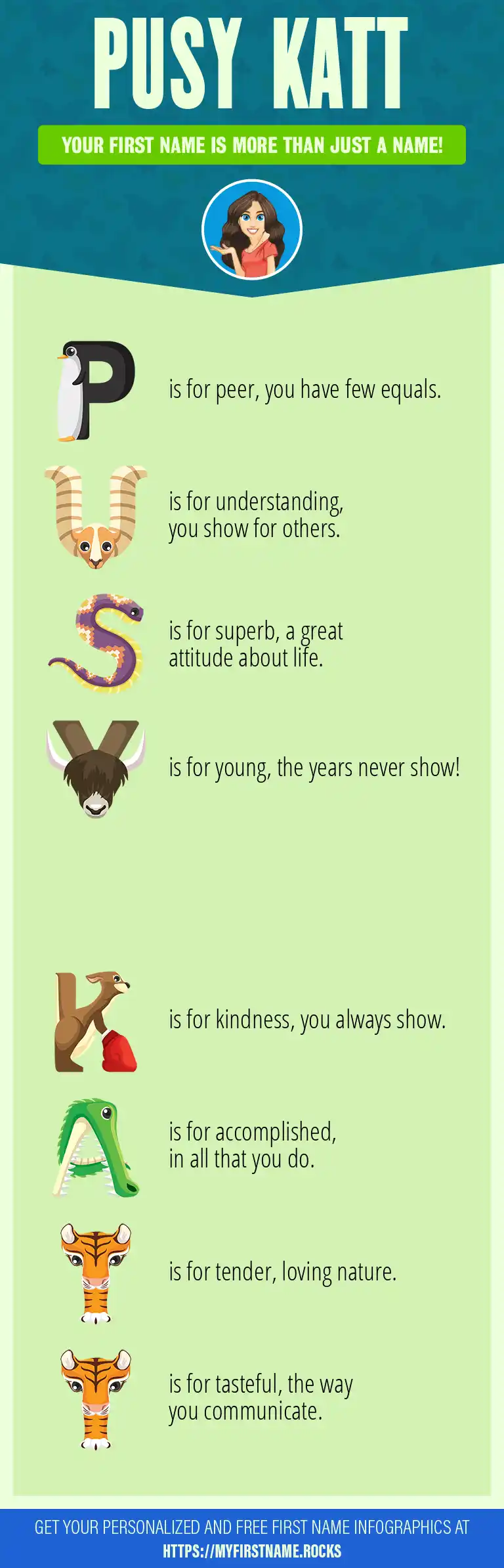 PUSY KATT

YOUR FIRST NAME IS MORE THAN JUST A NAME!

P is for peer, you have few equals.

U is for understanding, you show for others.

S is for superb, a great attitude about life.

Y is for young, the years never show!

K is for kindness, you always show.

A is for accomplished, in all that you do.

T is for tender, loving nature.

T is for tasteful, the way you communicate.

GET YOUR PERSONALIZED AND FREE FIRST NAME INFOGRAPHICS AT HTTPS://MYFIRSTNAME.ROCKS