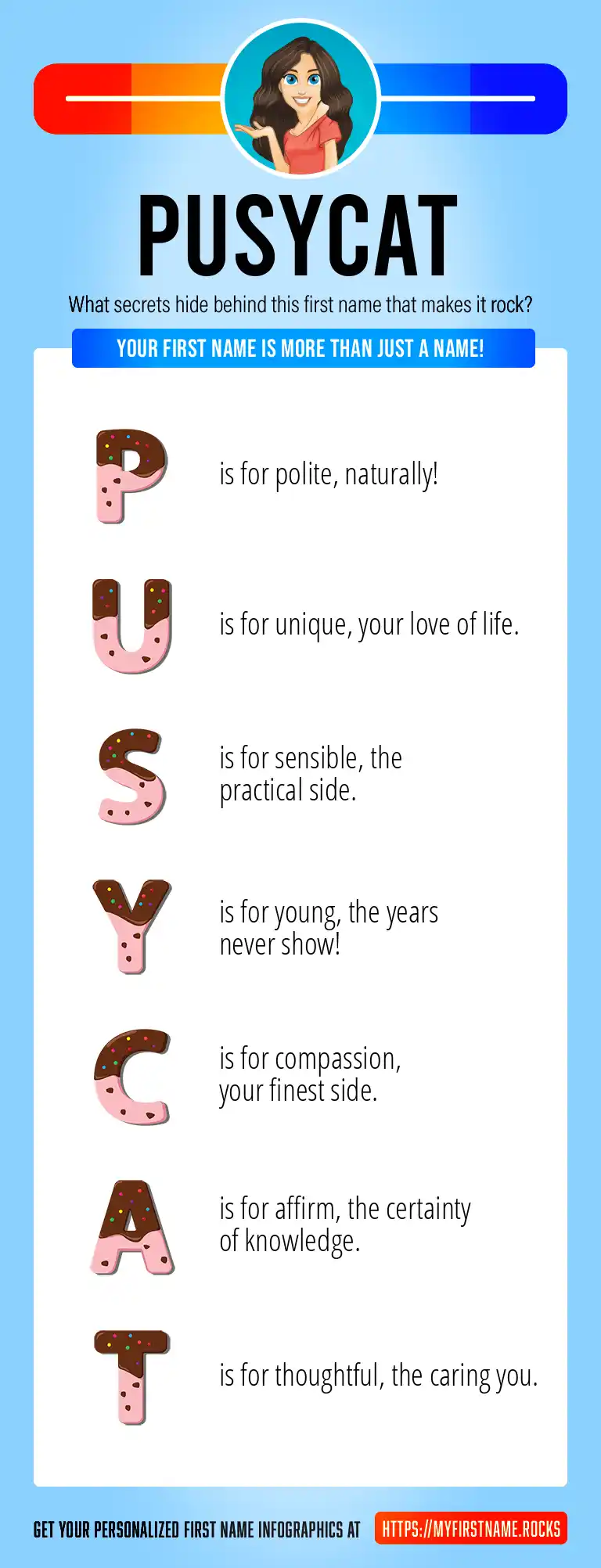 PUSYCAT

What secrets hide behind this first name that makes it rock?

YOUR FIRST NAME IS MORE THAN JUST A NAME!

P is for polite, naturally!

U is for unique, your love of life.

S is for sensible, the practical side.

Y is for young, the years never show!

C is for compassion, your finest side.

A is for affirm, the certainty of knowledge.

T is for thoughtful, the caring you.

GET YOUR PERSONALIZED FIRST NAME INFOGRAPHICS AT HTTPS://MYFIRSTNAME.ROCKS