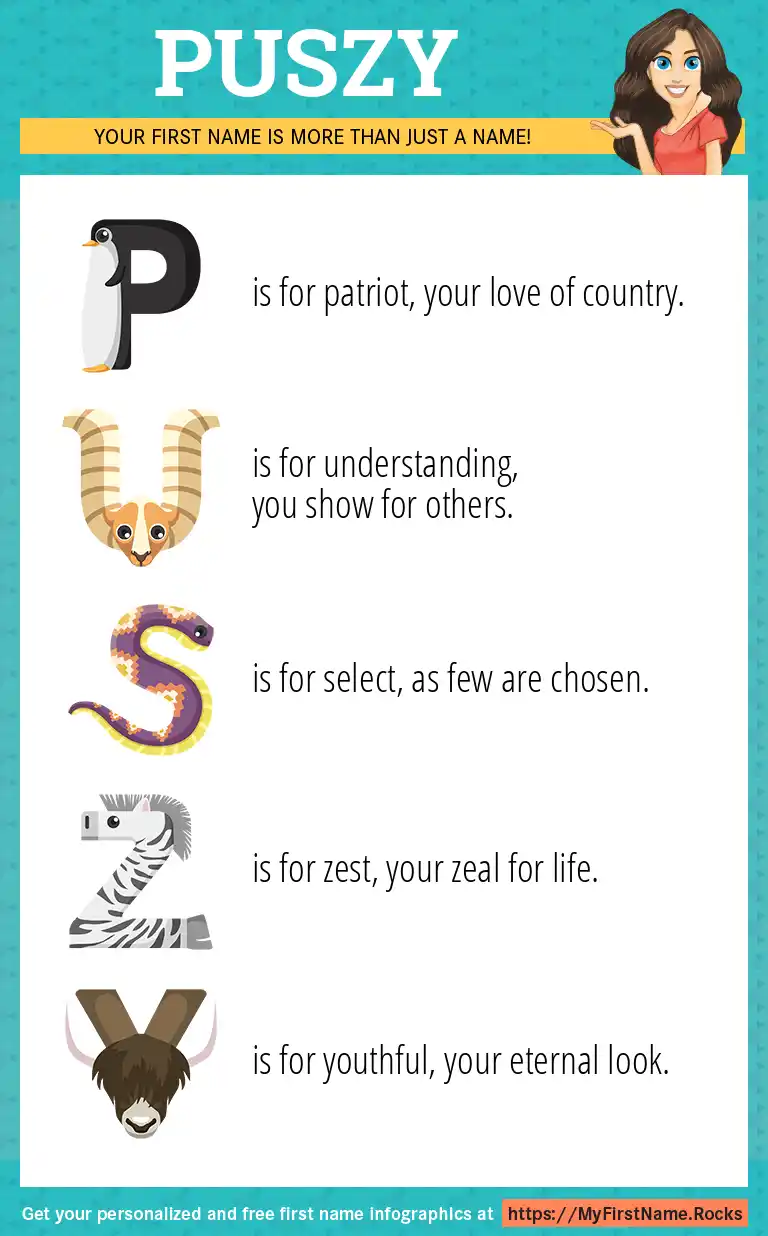 PUSZY

YOUR FIRST NAME IS MORE THAN JUST A NAME!

P is for patriot, your love of country.

U is for understanding, you show for others.

S is for select, as few are chosen.

Z is for zest, your zeal for life.

Y is for youthful, your eternal look.

Get your personalized and free first name infographics at https://MyFirstName.Rocks