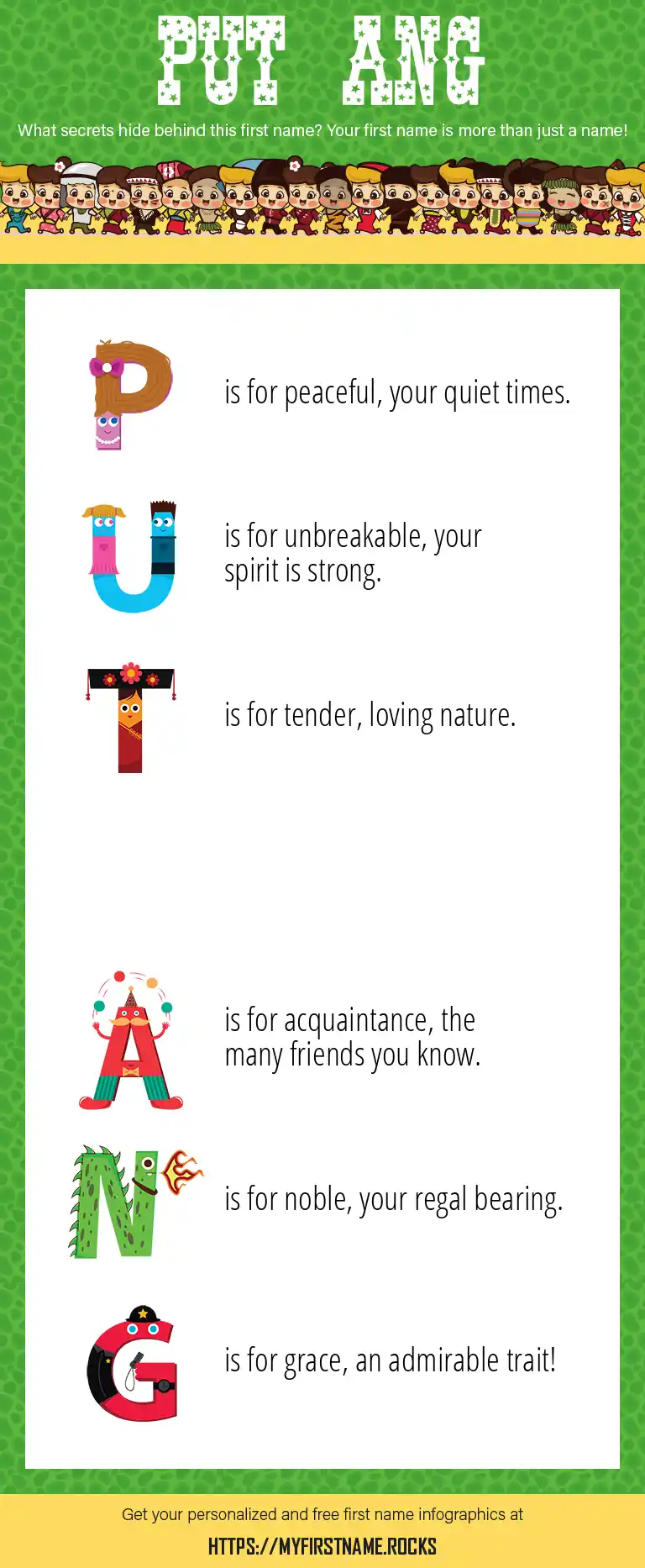 PUT ANG

What secrets hide behind this first name? Your first name is more than just a name!

P is for peaceful, your quiet times.

U is for unbreakable, your spirit is strong.

T is for tender, loving nature.

A is for acquaintance, the many friends you know.

N is for noble, your regal bearing.

G is for grace, an admirable trait!

Get your personalized and free first name infographics at

HTTPS://MYFIRSTNAME.ROCKS