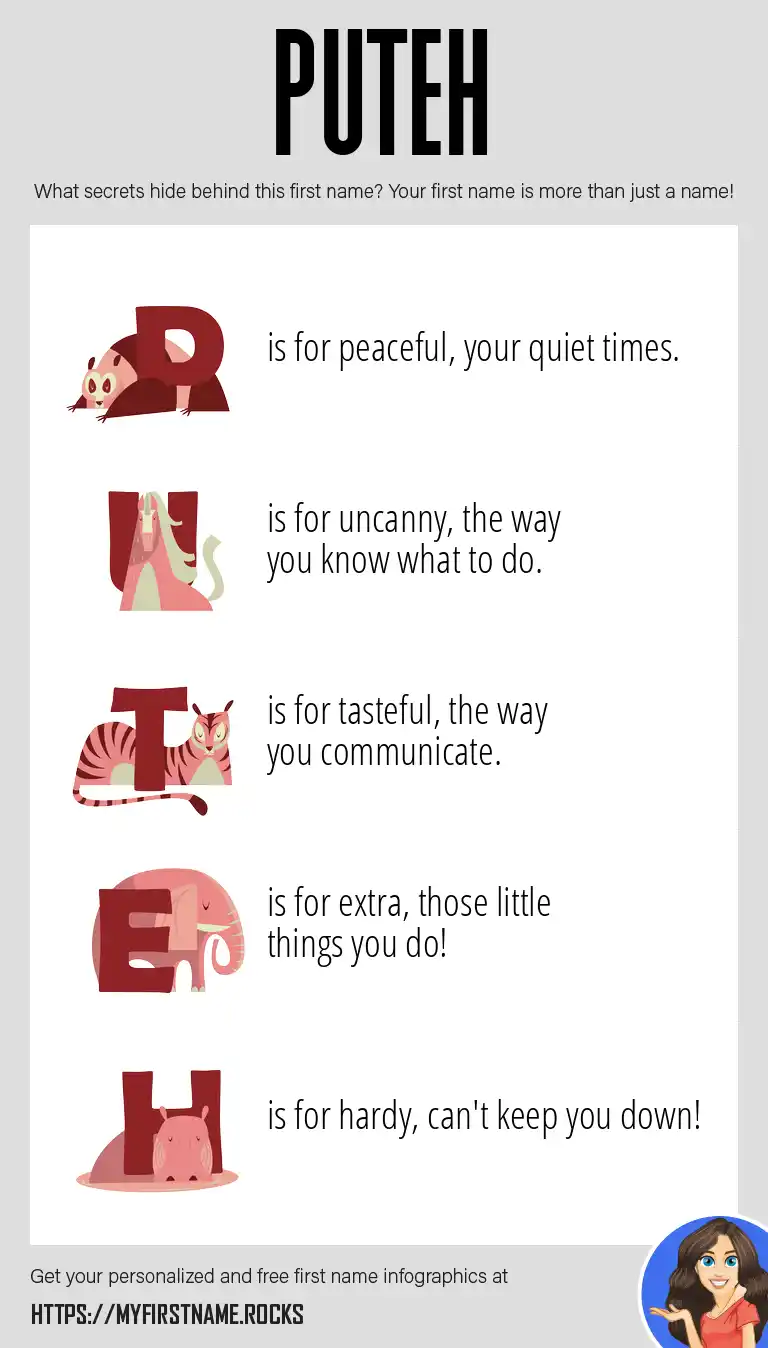 PUTEH

What secrets hide behind this first name? Your first name is more than just a name!

P is for peaceful, your quiet times.

U is for uncanny, the way you know what to do.

T is for tasteful, the way you communicate.

E is for extra, those little things you do!

H is for hardy, can't keep you down!

Get your personalized and free first name infographics at

HTTPS://MYFIRSTNAME.ROCKS