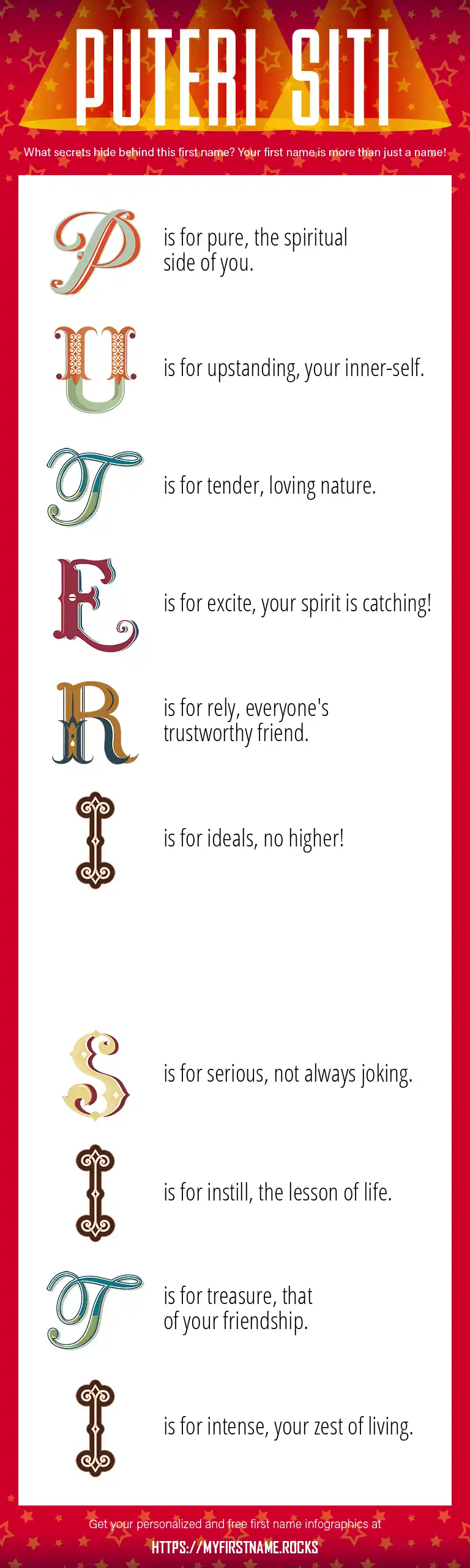 PUTERI SITI

What secrets hide behind this first name? Your first name is more than just a name!

P is for pure, the spiritual side of you.

U is for upstanding, your inner-self.

T is for tender, loving nature.

E is for excite, your spirit is catching!

R is for rely, everyone's trustworthy friend.

I is for ideals, no higher!

S is for serious, not always joking.

I is for instill, the lesson of life.

T is for treasure, that of your friendship.

I is for intense, your zest of living.

Get your personalized and free first name infographics at

HTTPS://MYFIRSTNAME.ROCKS