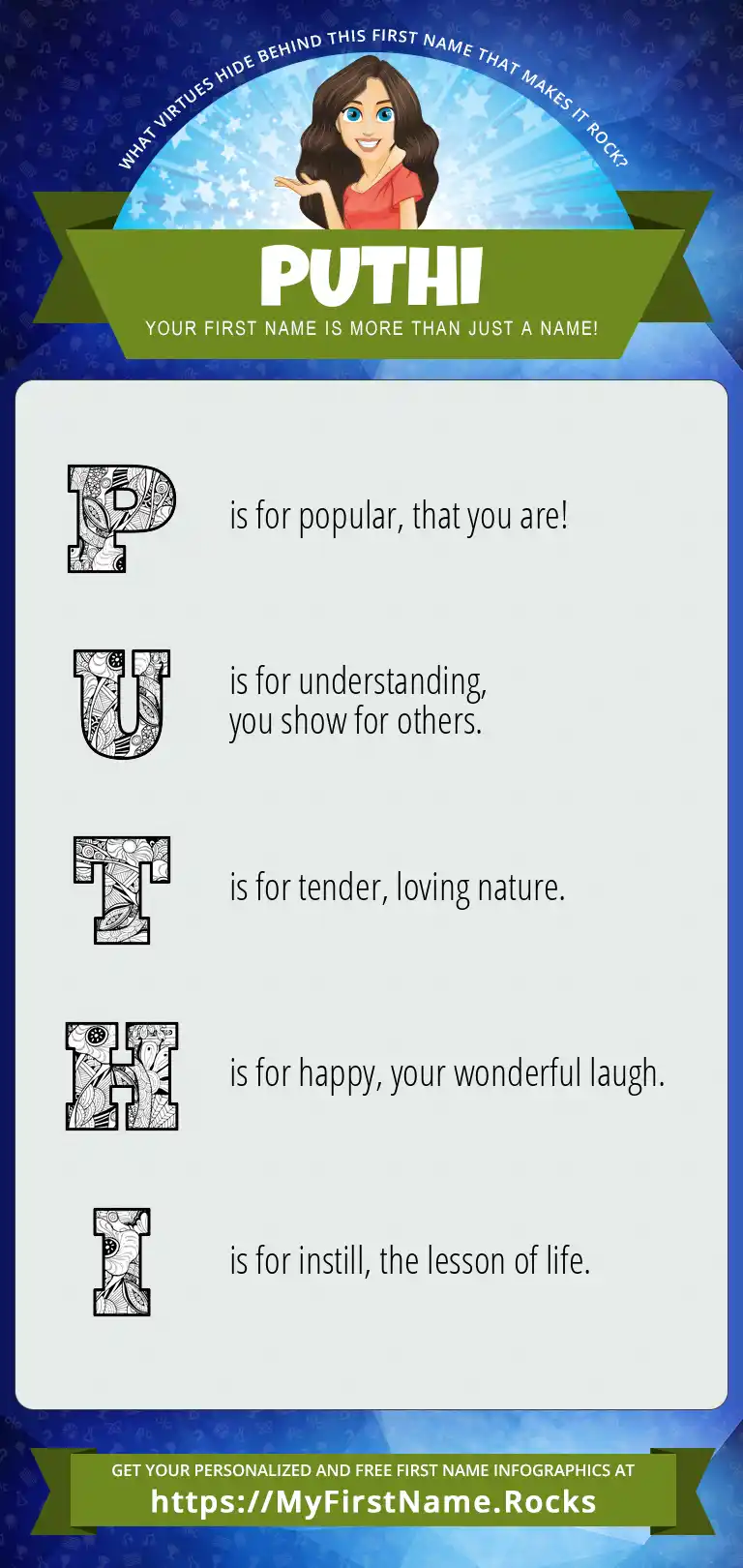 WHAT VIRTUES HIDE BEHIND THIS FIRST NAME THAT MAKES IT ROCK?

PUTHI

YOUR FIRST NAME IS MORE THAN JUST A NAME!

P is for popular, that you are!

U is for understanding, you show for others.

T is for tender, loving nature.

H is for happy, your wonderful laugh.

I is for instill, the lesson of life.

GET YOUR PERSONALIZED AND FREE FIRST NAME INFOGRAPHICS AT
https://MyFirstName.Rocks