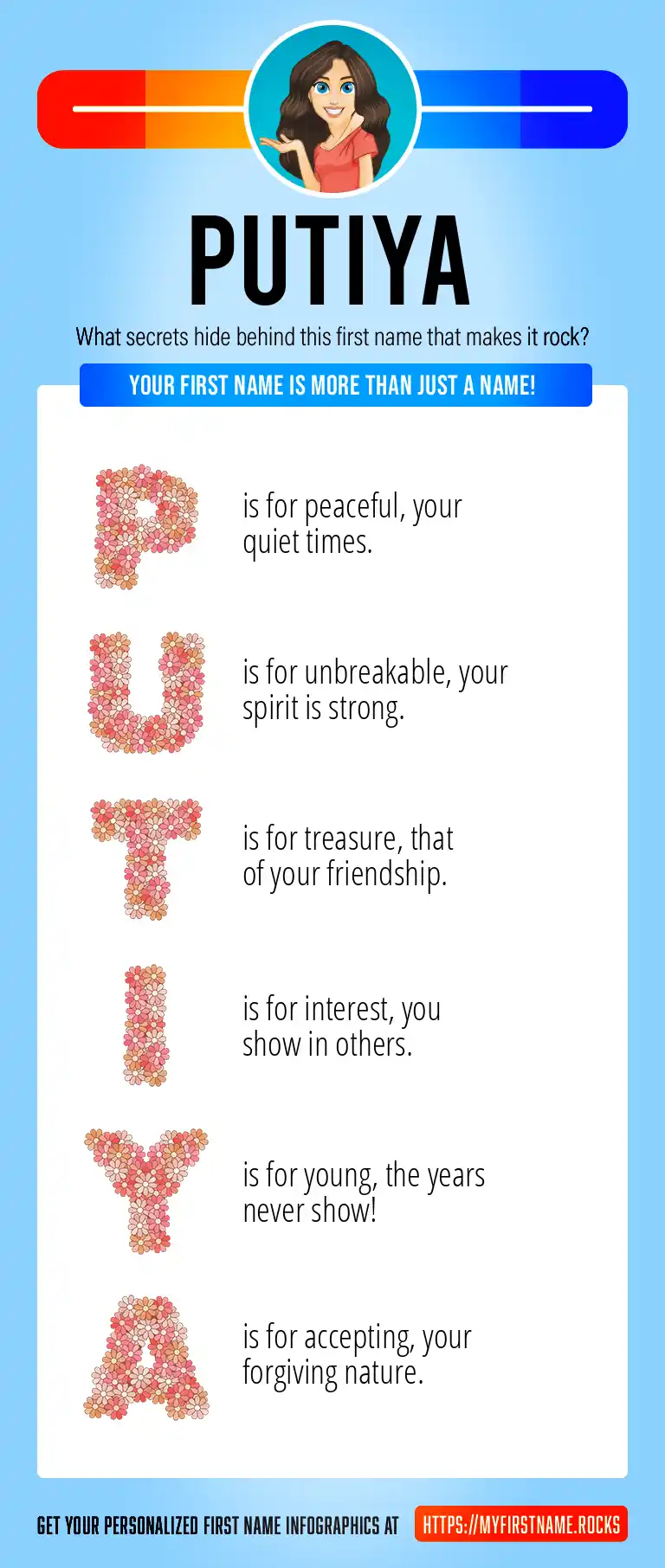 PUTIYA

What secrets hide behind this first name that makes it rock?

YOUR FIRST NAME IS MORE THAN JUST A NAME!

P is for peaceful, your quiet times.

U is for unbreakable, your spirit is strong.

T is for treasure, that of your friendship.

I is for interest, you show in others.

Y is for young, the years never show!

A is for accepting, your forgiving nature.

GET YOUR PERSONALIZED FIRST NAME INFOGRAPHICS AT HTTPS://MYFIRSTNAME.ROCKS