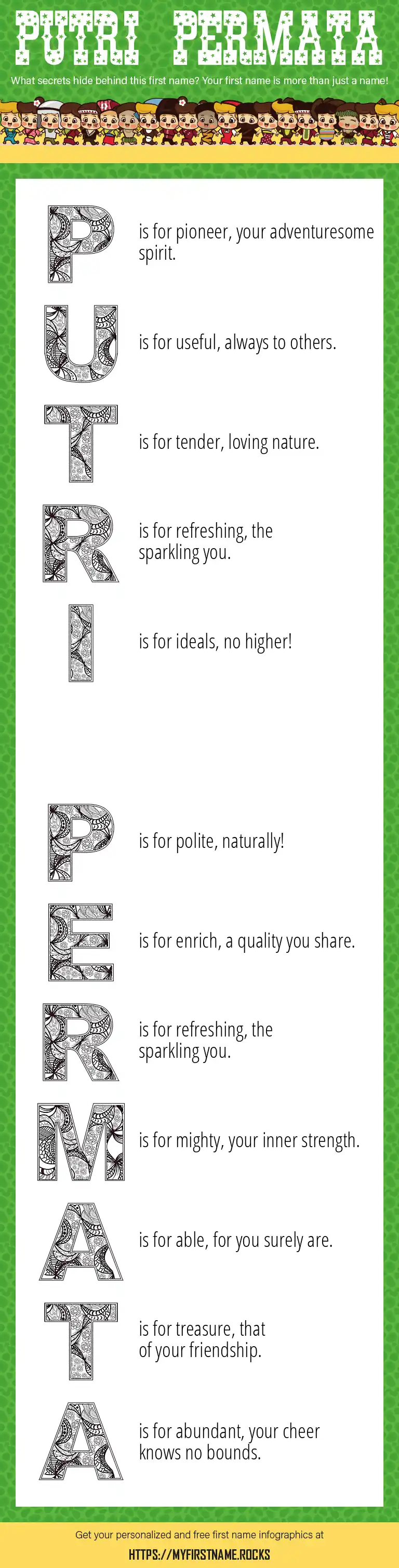 PUTRI PERMATA

What secrets hide behind this first name? Your first name is more than just a name!

P is for pioneer, your adventuresome spirit.

U is for useful, always to others.

T is for tender, loving nature.

R is for refreshing, the sparkling you.

I is for ideals, no higher!

P is for polite, naturally!

E is for enrich, a quality you share.

R is for refreshing, the sparkling you.

M is for mighty, your inner strength.

A is for able, for you surely are.

T is for treasure, that of your friendship.

A is for abundant, your cheer knows no bounds.

Get your personalized and free first name infographics at

HTTPS://MYFIRSTNAME.ROCKS