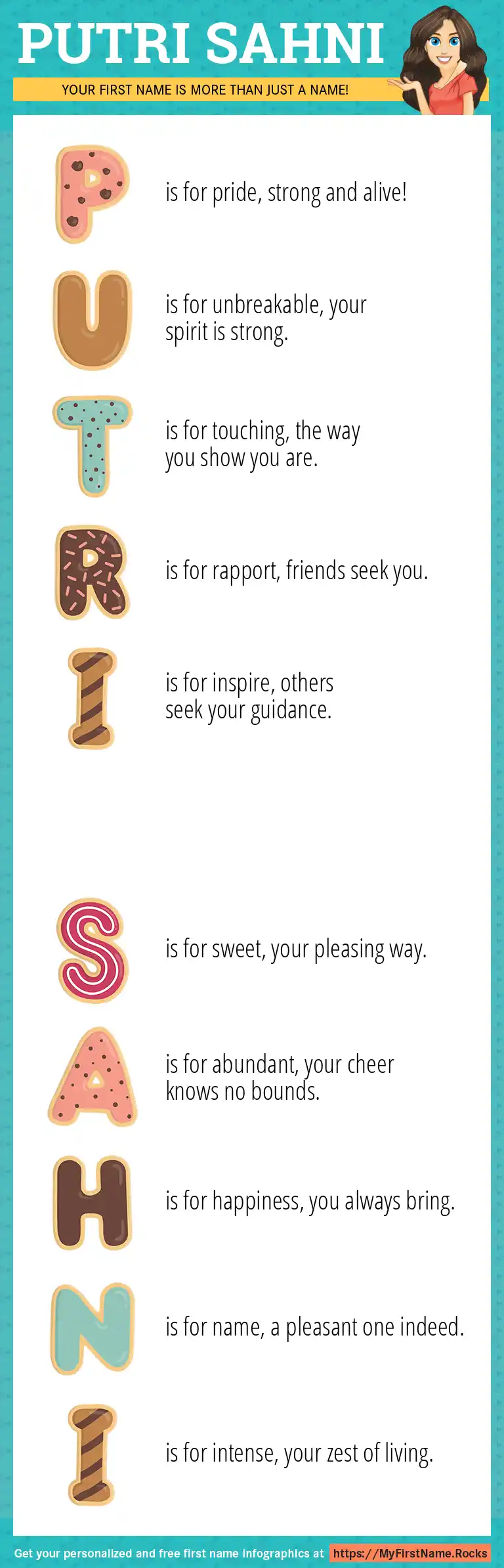 PUTRI SAHNI

YOUR FIRST NAME IS MORE THAN JUST A NAME!

P is for pride, strong and alive!

U is for unbreakable, your spirit is strong.

T is for touching, the way you show you are.

R is for rapport, friends seek you.

I is for inspire, others seek your guidance.

S is for sweet, your pleasing way.

A is for abundant, your cheer knows no bounds.

H is for happiness, you always bring.

N is for name, a pleasant one indeed.

I is for intense, your zest of living.

Get your personalized and free first name infographics at https://MyFirstName.Rocks