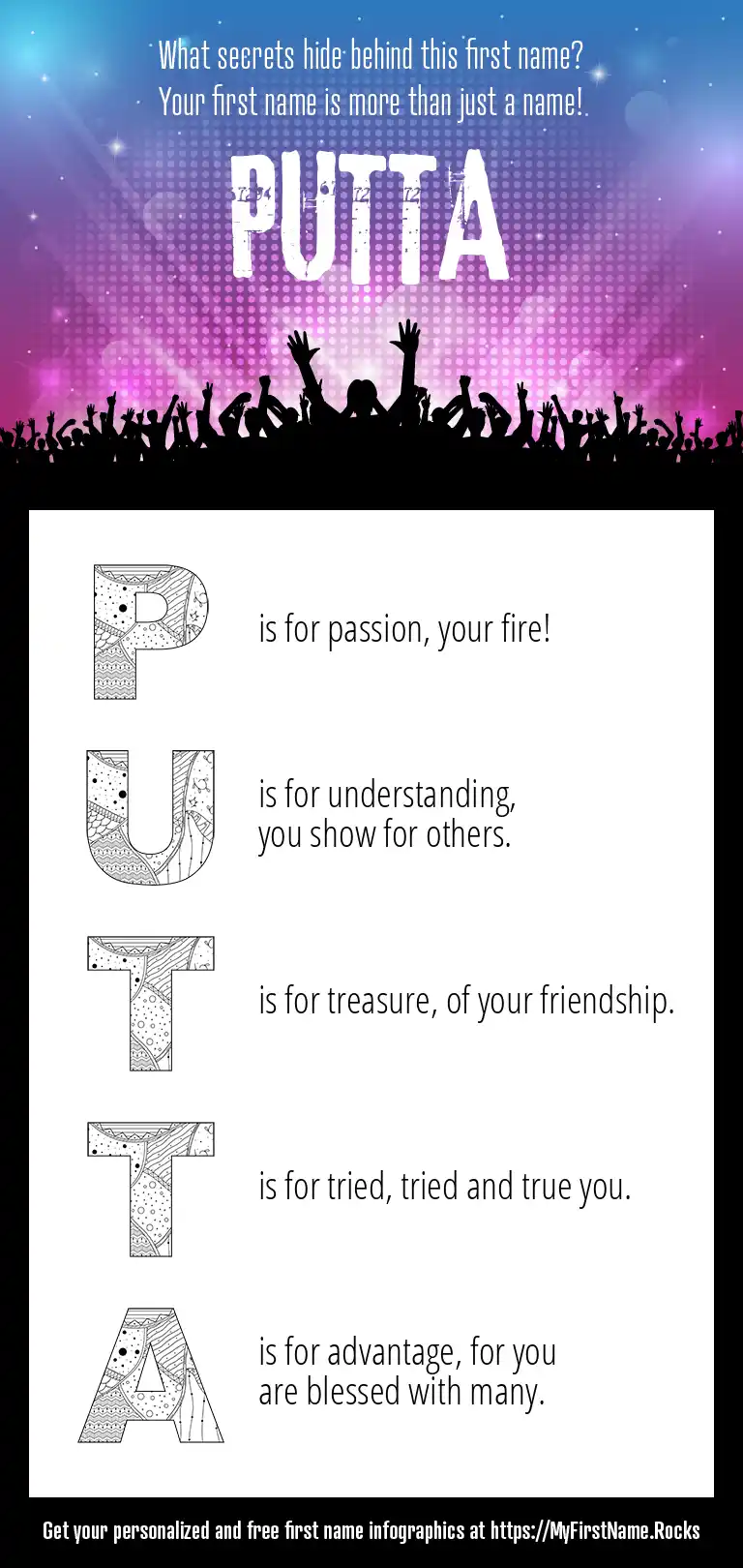 What secrets hide behind this first name?
Your first name is more than just a name!

PUTTA

P is for passion, your fire!

U is for understanding, you show for others.

T is for treasure, of your friendship.

T is for tried, tried and true you.

A is for advantage, for you are blessed with many.

Get your personalized and free first name infographics at https://MyFirstName.Rocks