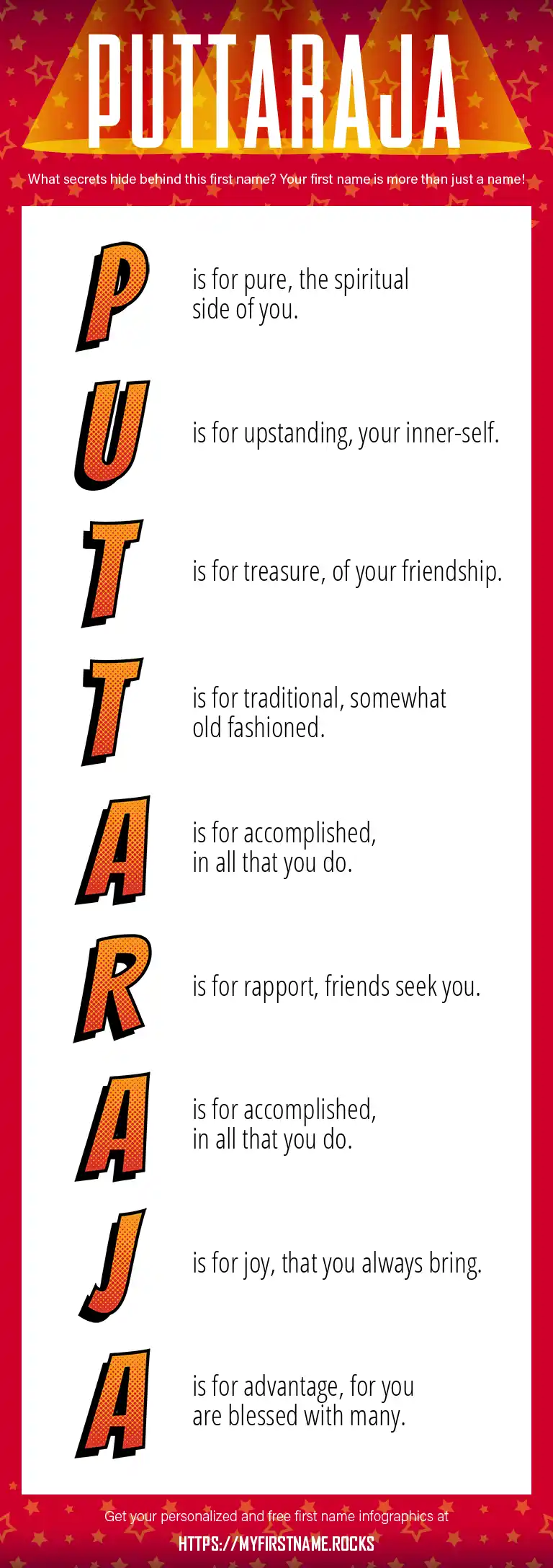 PUTTARAJA

What secrets hide behind this first name? Your first name is more than just a name!

P is for pure, the spiritual side of you.

U is for upstanding, your inner-self.

T is for treasure, of your friendship.

T is for traditional, somewhat old fashioned.

A is for accomplished, in all that you do.

R is for rapport, friends seek you.

A is for accomplished, in all that you do.

J is for joy, that you always bring.

A is for advantage, for you are blessed with many.

Get your personalized and free first name infographics at

HTTPS://MYFIRSTNAME.ROCKS