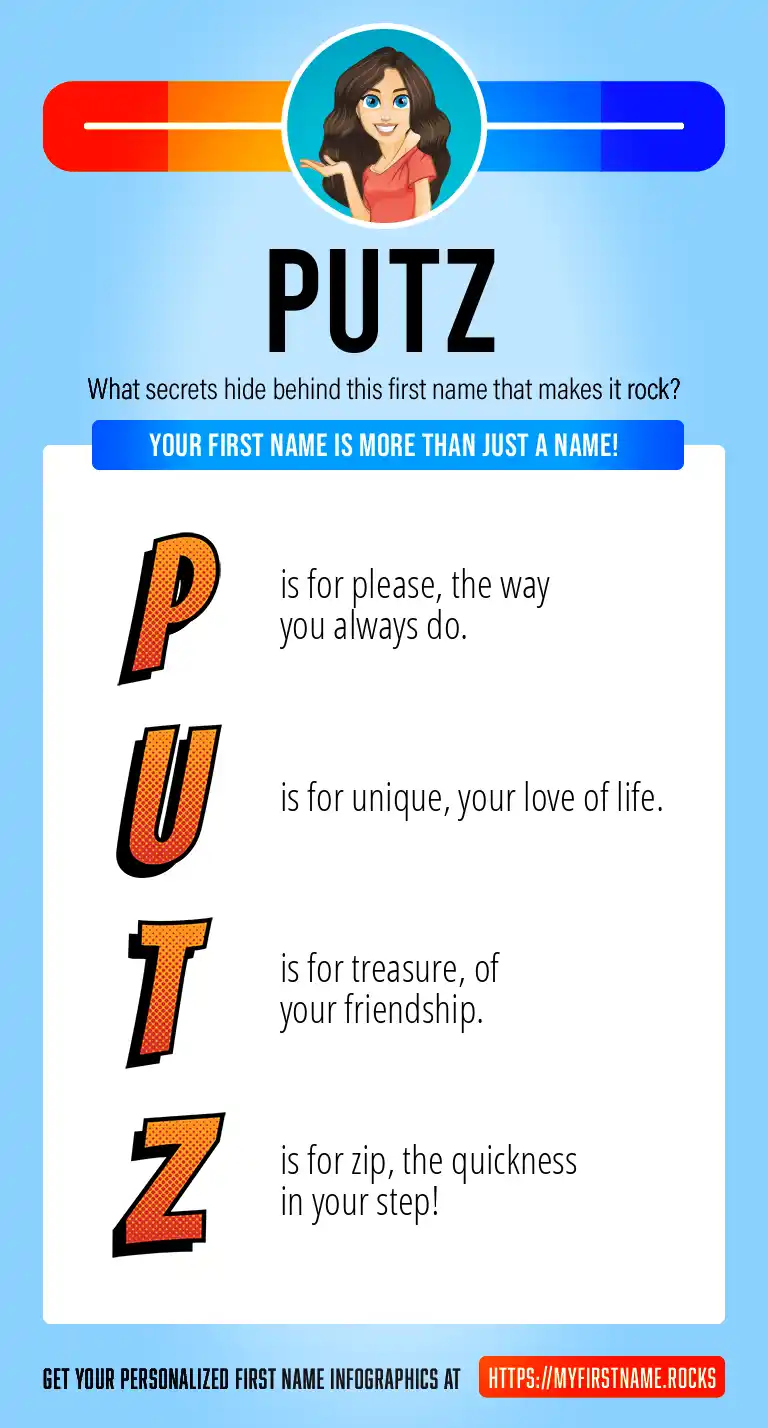 PUTZ

What secrets hide behind this first name that makes it rock?

YOUR FIRST NAME IS MORE THAN JUST A NAME!

P is for please, the way you always do.

U is for unique, your love of life.

T is for treasure, of your friendship.

Z is for zip, the quickness in your step!

GET YOUR PERSONALIZED FIRST NAME INFOGRAPHICS AT HTTPS://MYFIRSTNAME.ROCKS