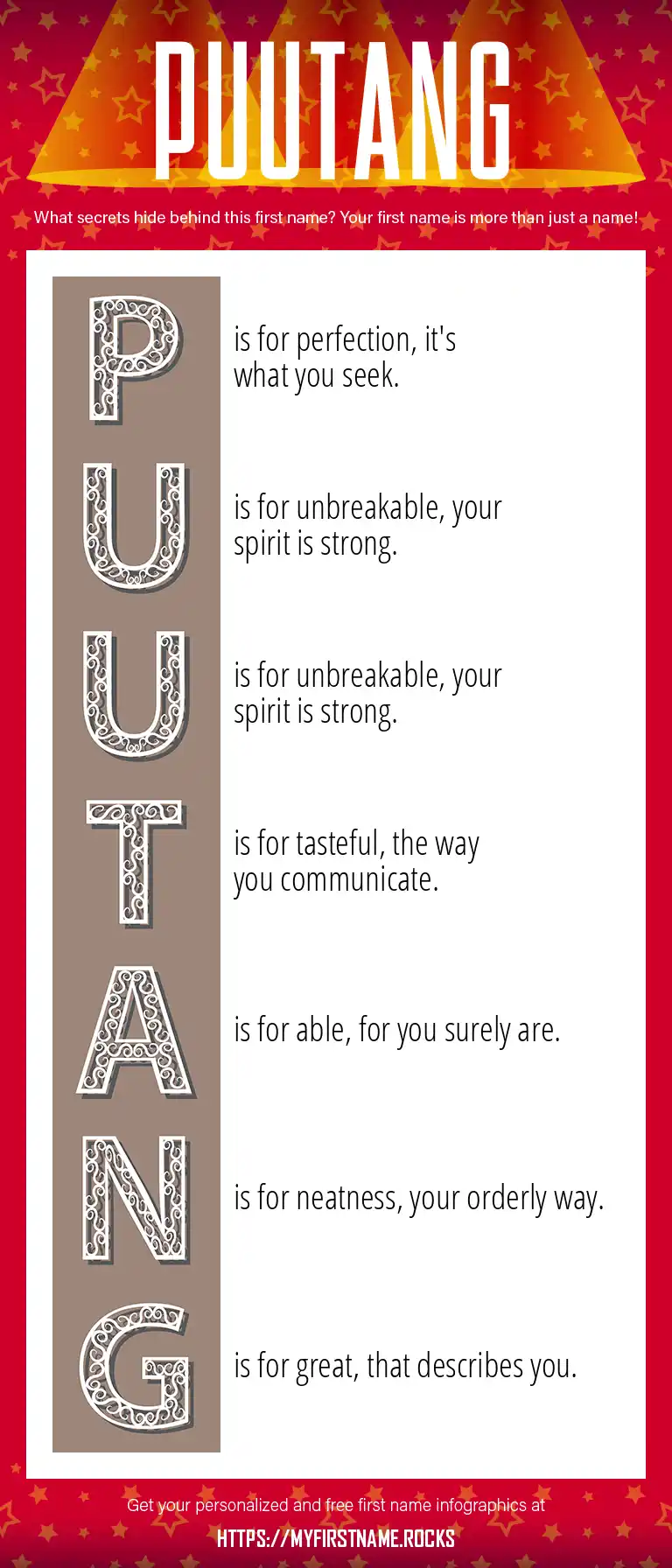 PUUTANG

What secrets hide behind this first name? Your first name is more than just a name!

P is for perfection, it's what you seek.

U is for unbreakable, your spirit is strong.

U is for unbreakable, your spirit is strong.

T is for tasteful, the way you communicate.

A is for able, for you surely are.

N is for neatness, your orderly way.

G is for great, that describes you.

Get your personalized and free first name infographics at

HTTPS://MYFIRSTNAME.ROCKS