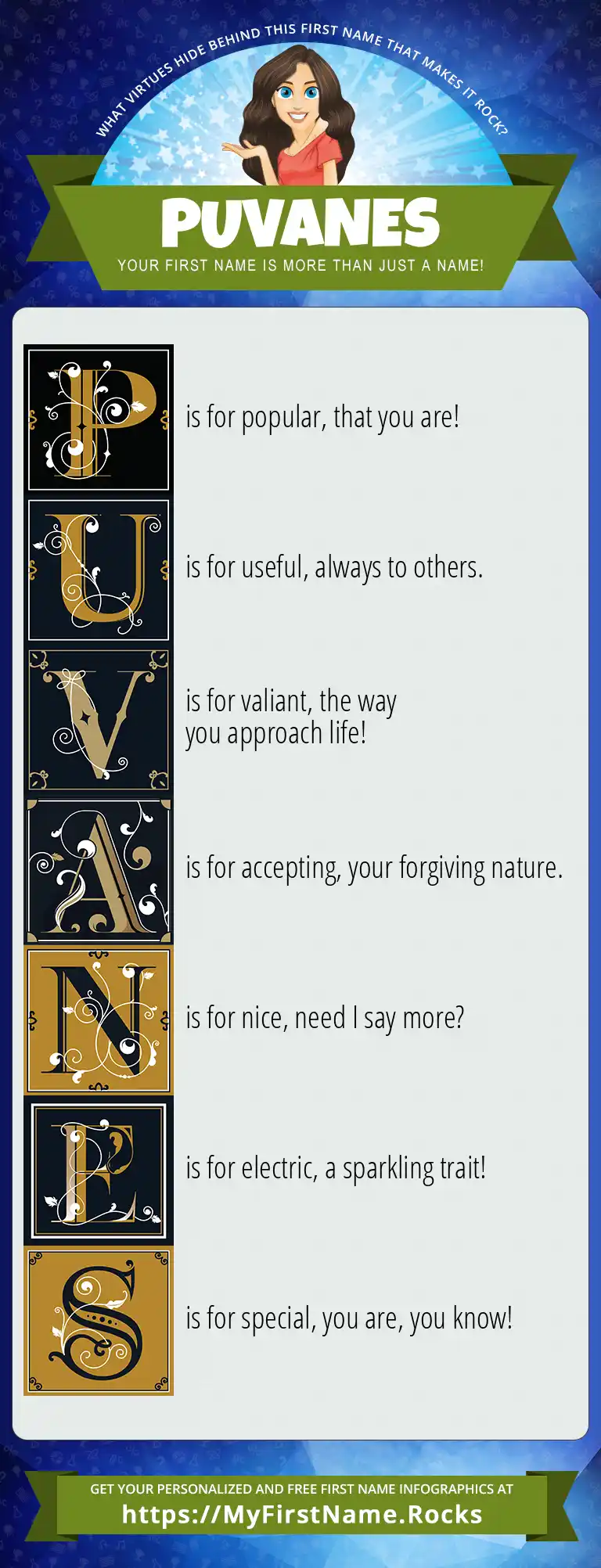 WHAT VIRTUES HIDE BEHIND THIS FIRST NAME THAT MAKES IT ROCK?

PUVANES

YOUR FIRST NAME IS MORE THAN JUST A NAME!

P is for popular, that you are!

U is for useful, always to others.

V is for valiant, the way you approach life!

A is for accepting, your forgiving nature.

N is for nice, need I say more?

E is for electric, a sparkling trait!

S is for special, you are, you know!

GET YOUR PERSONALIZED AND FREE FIRST NAME INFOGRAPHICS AT
https://MyFirstName.Rocks