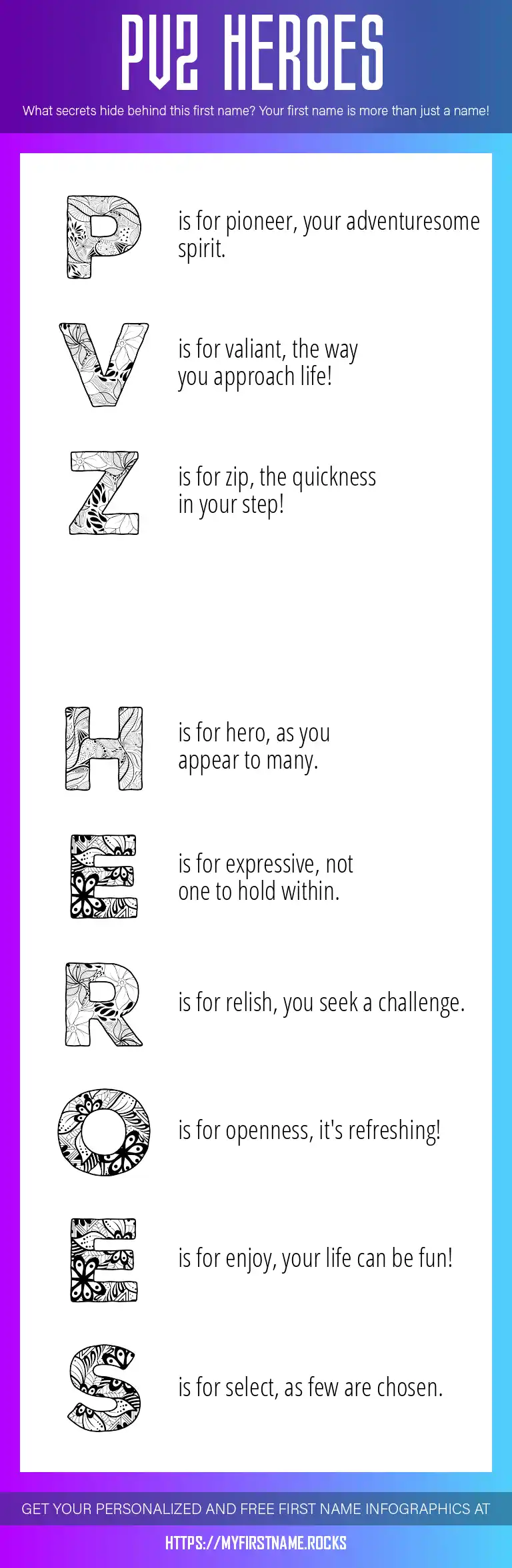 PVZ HEROES

What secrets hide behind this first name? Your first name is more than just a name!

P is for pioneer, your adventuresome spirit.

V is for valiant, the way you approach life!

Z is for zip, the quickness in your step!

H is for hero, as you appear to many.

E is for expressive, not one to hold within.

R is for relish, you seek a challenge.

O is for openness, it's refreshing!

E is for enjoy, your life can be fun!

S is for select, as few are chosen.

GET YOUR PERSONALIZED AND FREE FIRST NAME INFOGRAPHICS AT

HTTPS://MYFIRSTNAME.ROCKS