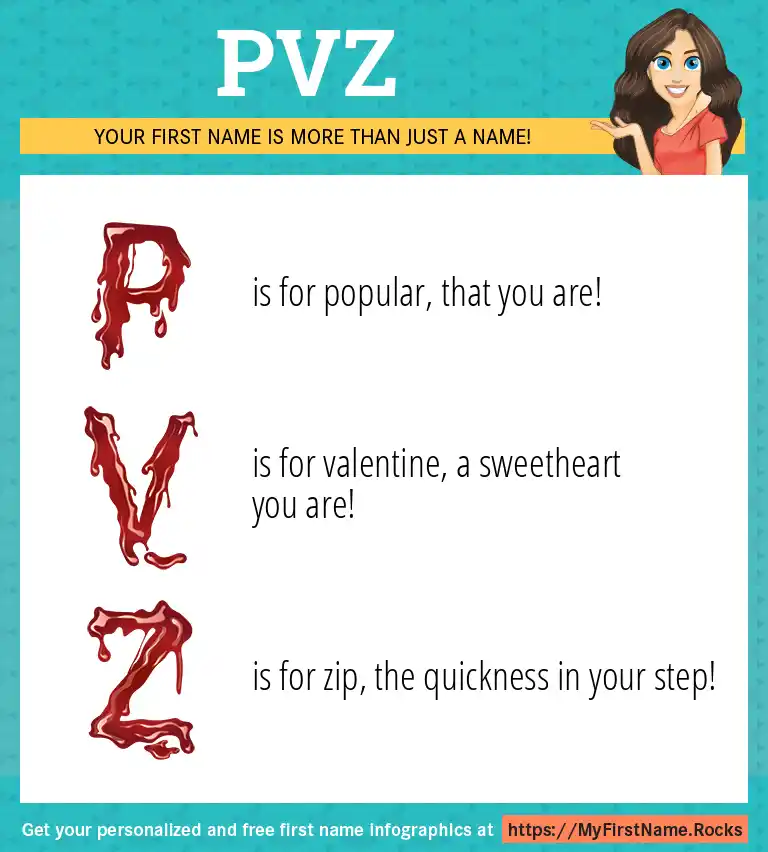 PVZ

YOUR FIRST NAME IS MORE THAN JUST A NAME!

P is for popular, that you are!

V is for valentine, a sweetheart you are!

Z is for zip, the quickness in your step!

Get your personalized and free first name infographics at https://MyFirstName.Rocks