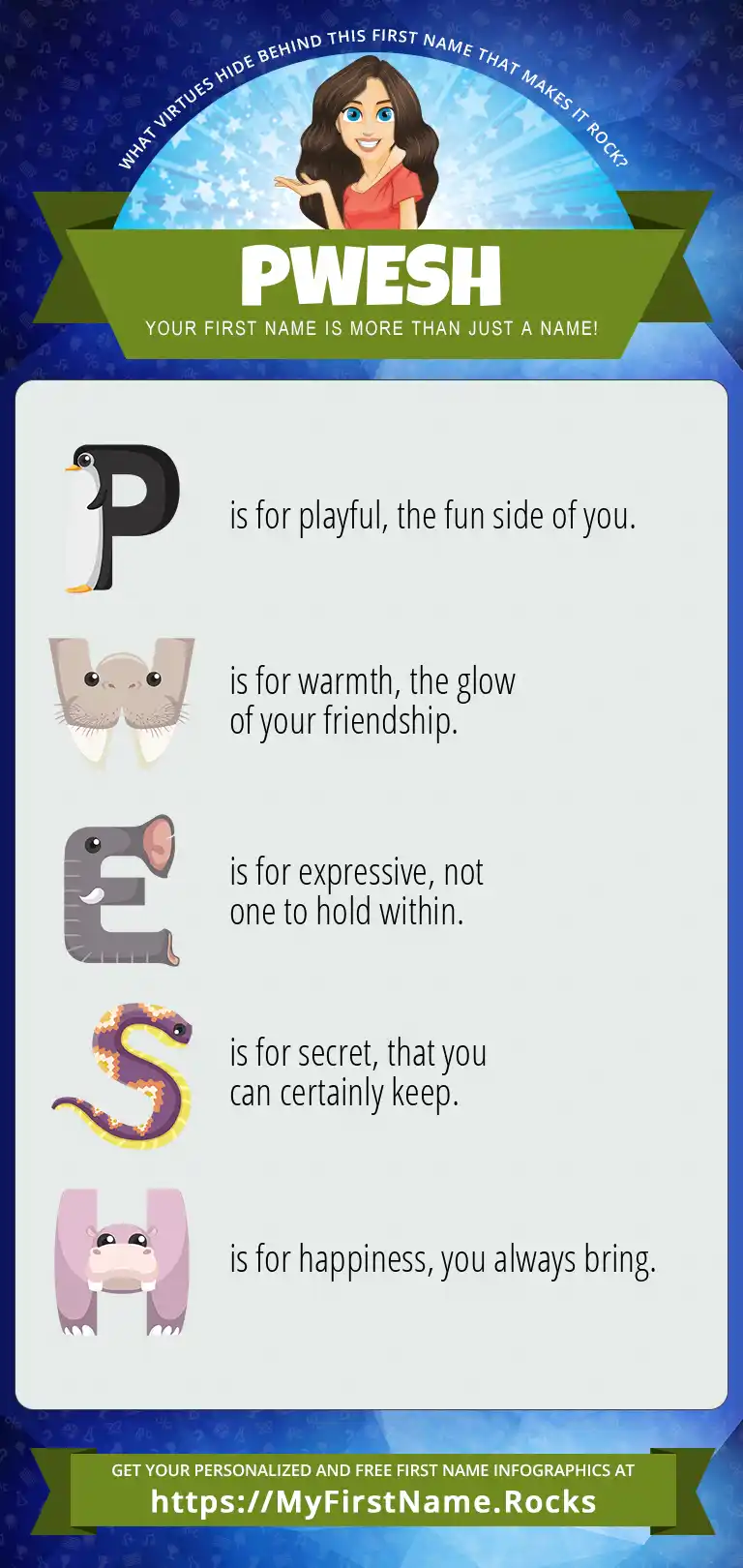 WHAT VIRTUES HIDE BEHIND THIS FIRST NAME THAT MAKES IT ROCK?

PWESH

YOUR FIRST NAME IS MORE THAN JUST A NAME!

P is for playful, the fun side of you.

W is for warmth, the glow of your friendship.

E is for expressive, not one to hold within.

S is for secret, that you can certainly keep.

H is for happiness, you always bring.

GET YOUR PERSONALIZED AND FREE FIRST NAME INFOGRAPHICS AT
https://MyFirstName.Rocks