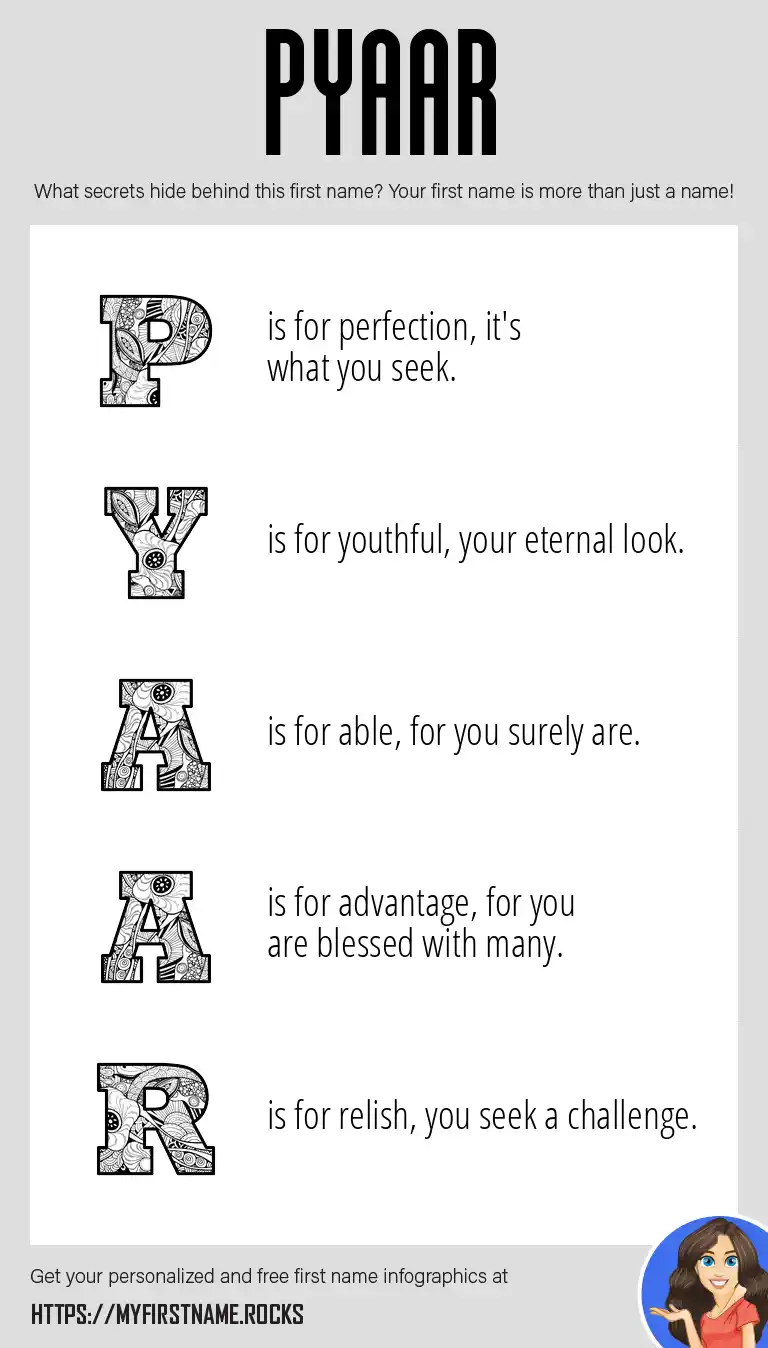 PYAAR

What secrets hide behind this first name? Your first name is more than just a name!

P is for perfection, it's what you seek.

Y is for youthful, your eternal look.

A is for able, for you surely are.

A is for advantage, for you are blessed with many.

R is for relish, you seek a challenge.

Get your personalized and free first name infographics at

HTTPS://MYFIRSTNAME.ROCKS