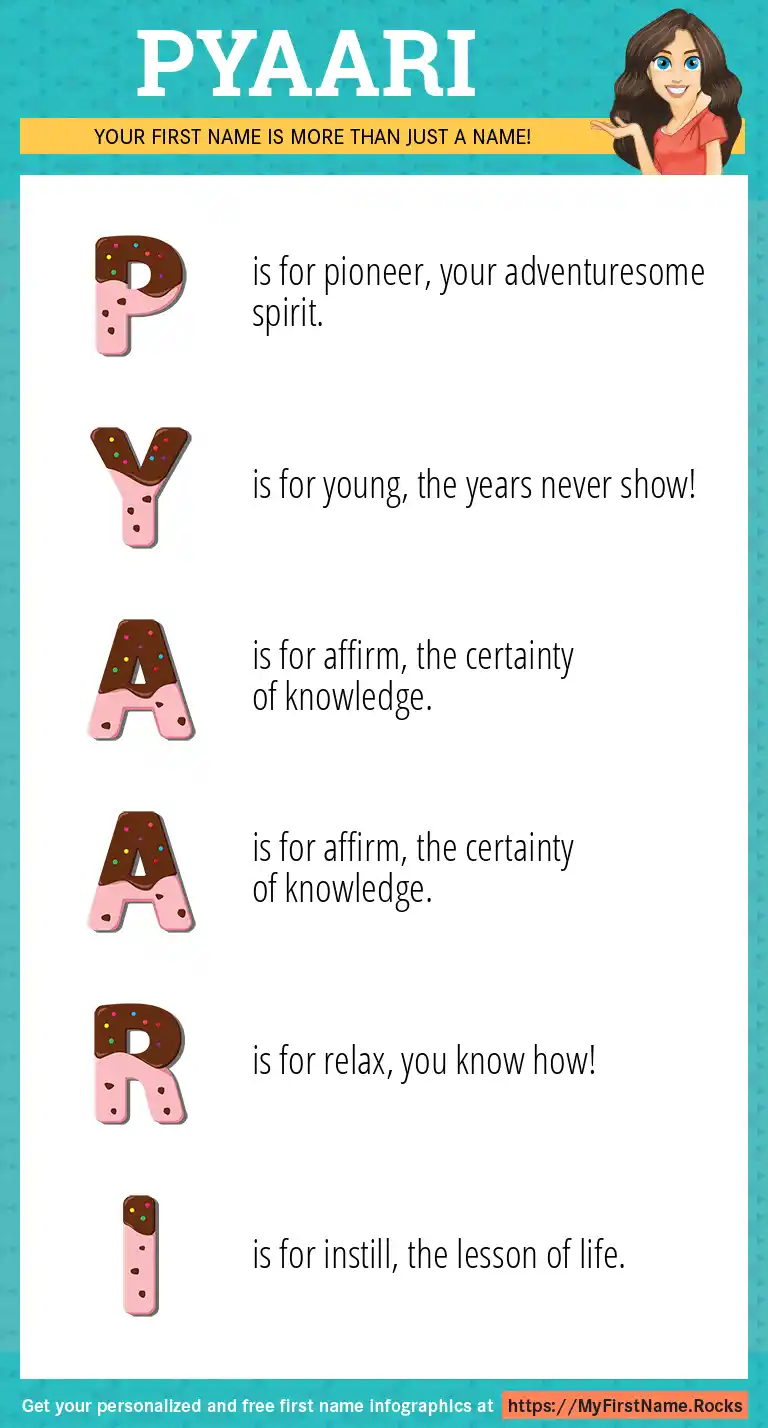 PYAARI

YOUR FIRST NAME IS MORE THAN JUST A NAME!

P is for pioneer, your adventuresome spirit.

Y is for young, the years never show!

A is for affirm, the certainty of knowledge.

A is for affirm, the certainty of knowledge.

R is for relax, you know how!

I is for instill, the lesson of life.

Get your personalized and free first name infographics at https://MyFirstName.Rocks