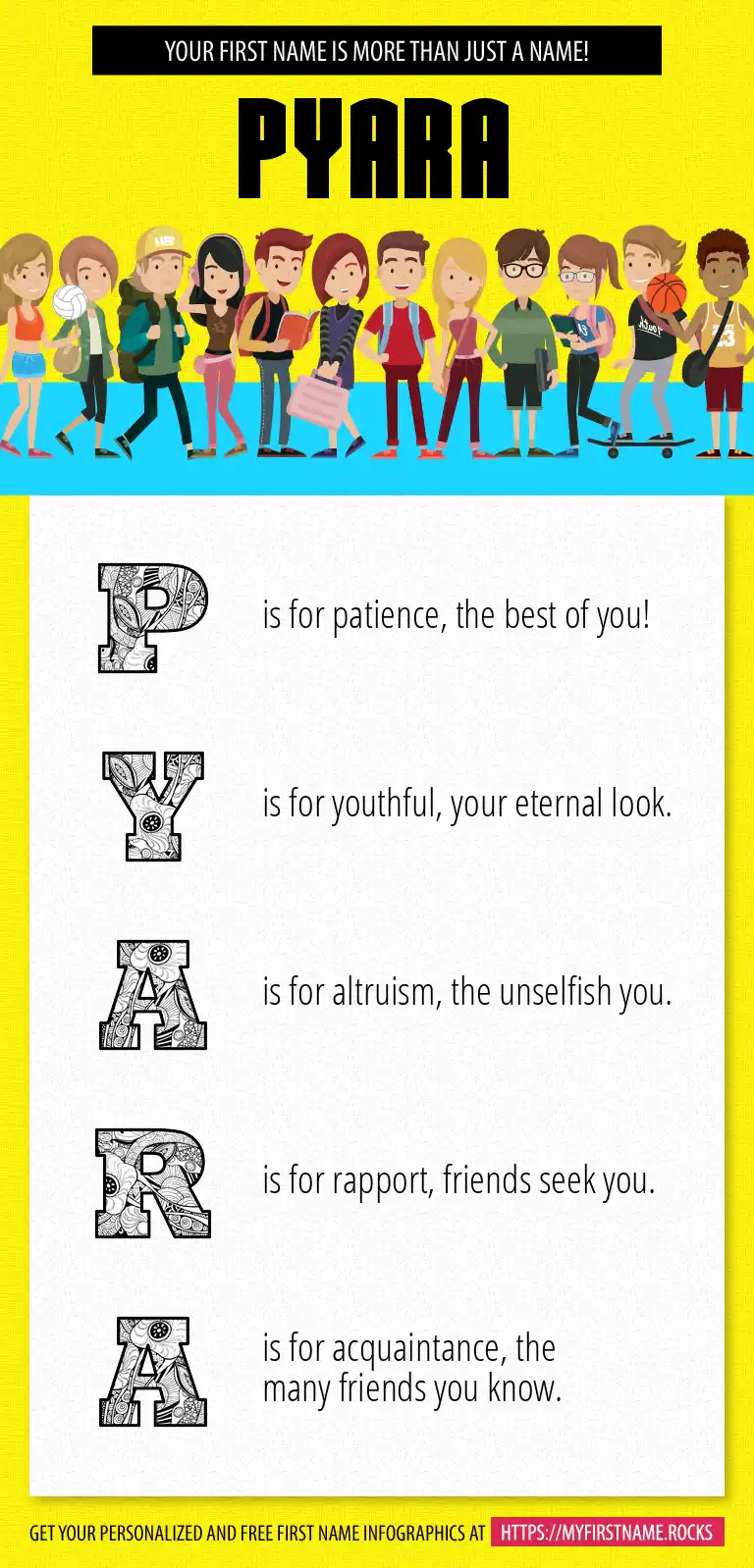 YOUR FIRST NAME IS MORE THAN JUST A NAME!

PYARA

P is for patience, the best of you!

Y is for youthful, your eternal look.

A is for altruism, the unselfish you.

R is for rapport, friends seek you.

A is for acquaintance, the many friends you know.

GET YOUR PERSONALIZED AND FREE FIRST NAME INFOGRAPHICS AT HTTPS://MYFIRSTNAME.ROCKS