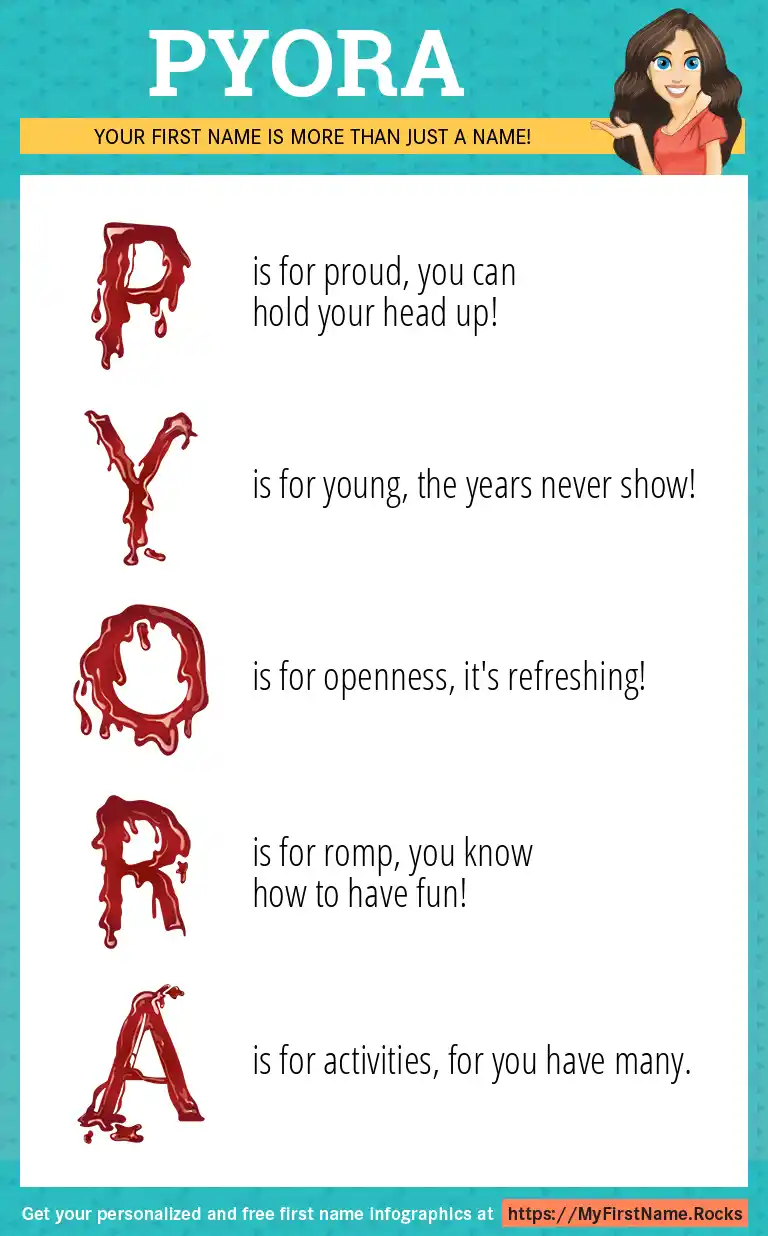 PYORA

YOUR FIRST NAME IS MORE THAN JUST A NAME!

P is for proud, you can hold your head up!

Y is for young, the years never show!

O is for openness, it's refreshing!

R is for romp, you know how to have fun!

A is for activities, for you have many.

Get your personalized and free first name infographics at https://MyFirstName.Rocks