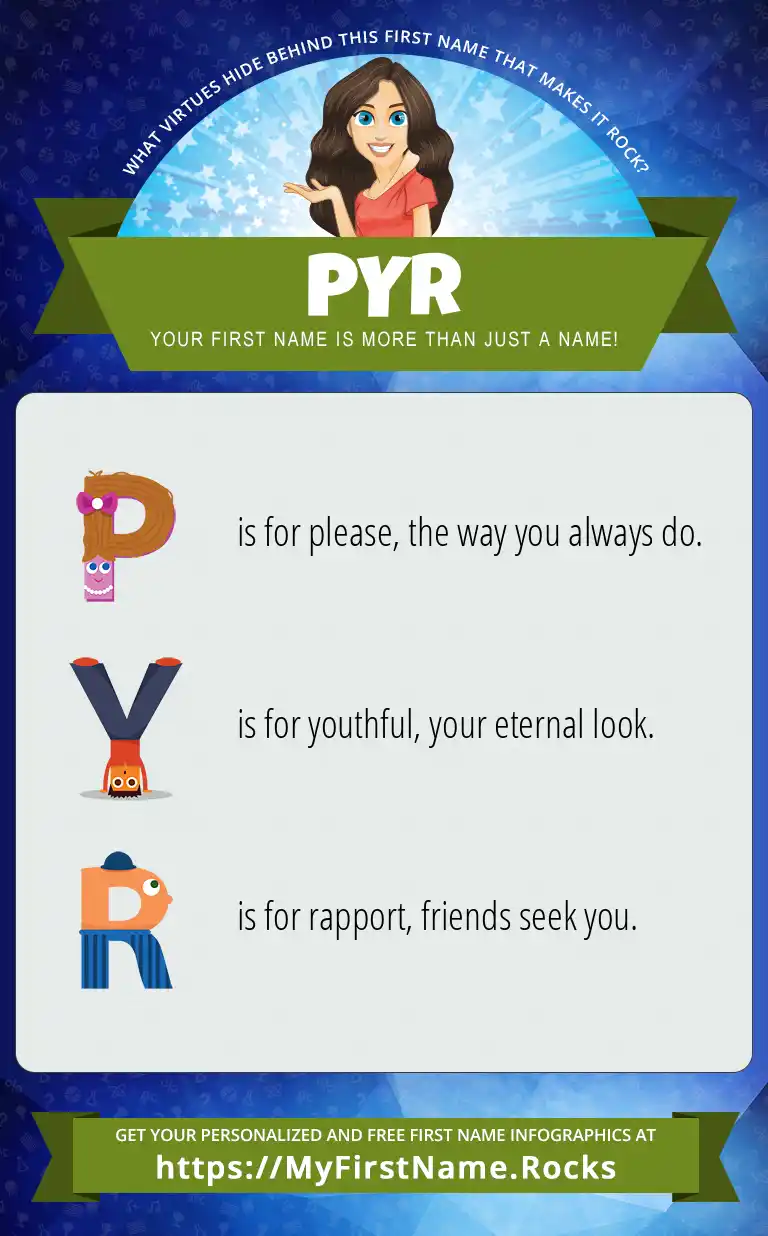 WHAT VIRTUES HIDE BEHIND THIS FIRST NAME THAT MAKES IT ROCK?

PYR

YOUR FIRST NAME IS MORE THAN JUST A NAME!

P is for please, the way you always do.

Y is for youthful, your eternal look.

R is for rapport, friends seek you.

GET YOUR PERSONALIZED AND FREE FIRST NAME INFOGRAPHICS AT
https://MyFirstName.Rocks