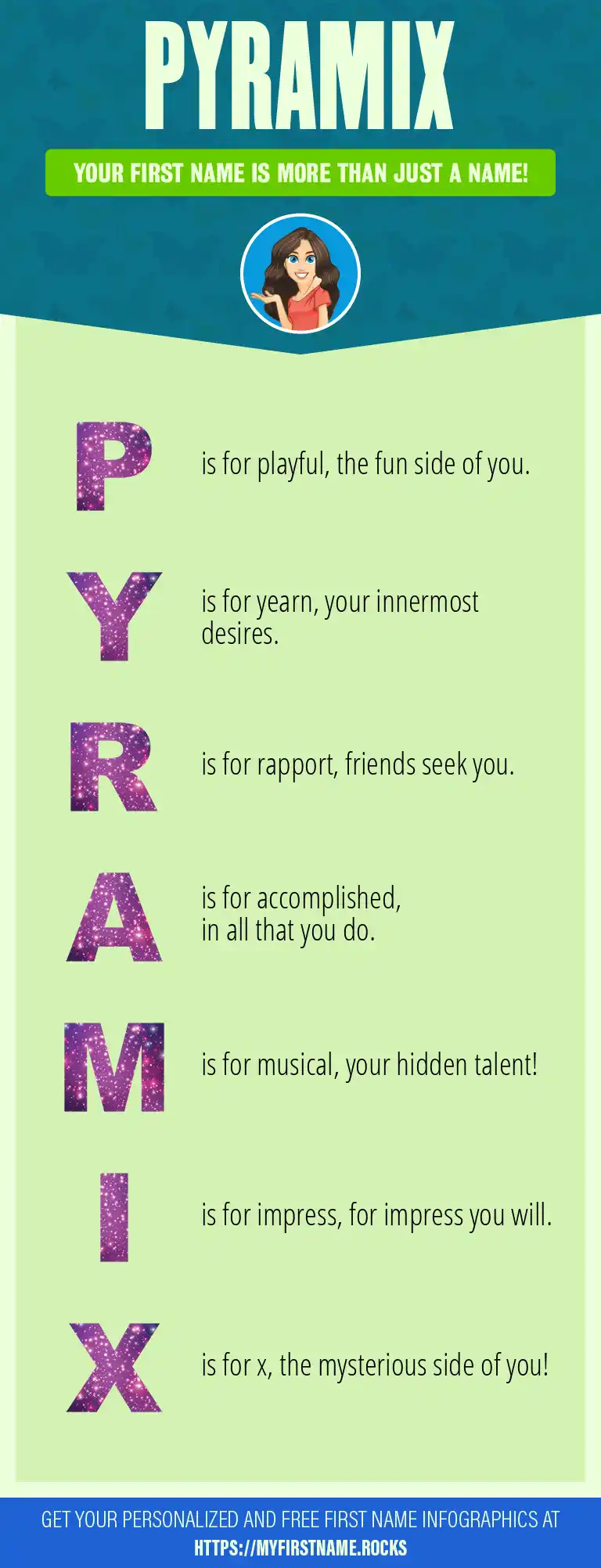 PYRAMIX

YOUR FIRST NAME IS MORE THAN JUST A NAME!

P is for playful, the fun side of you.

Y is for yearn, your innermost desires.

R is for rapport, friends seek you.

A is for accomplished, in all that you do.

M is for musical, your hidden talent!

I is for impress, for impress you will.

X is for x, the mysterious side of you!

GET YOUR PERSONALIZED AND FREE FIRST NAME INFOGRAPHICS AT HTTPS://MYFIRSTNAME.ROCKS