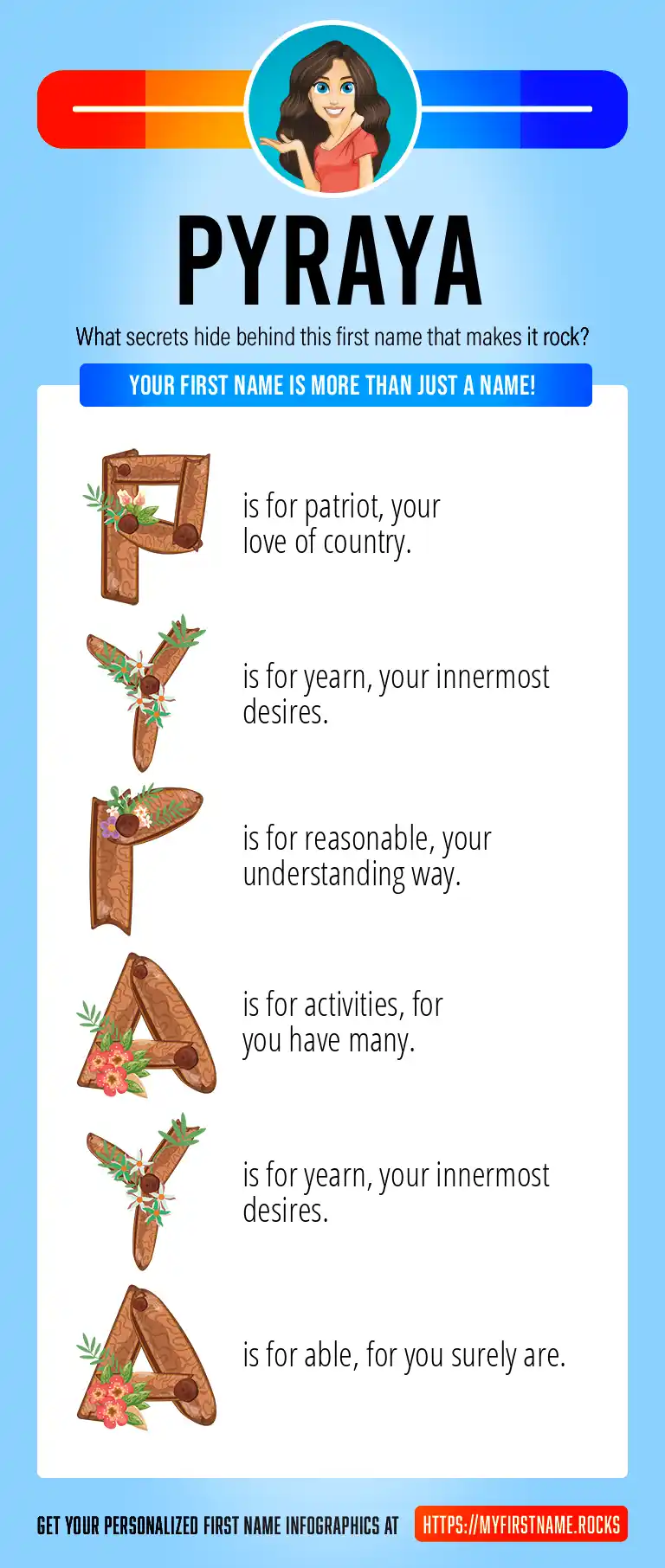 PYRAYA

What secrets hide behind this first name that makes it rock?

YOUR FIRST NAME IS MORE THAN JUST A NAME!

P is for patriot, your love of country.

Y is for yearn, your innermost desires.

R is for reasonable, your understanding way.

A is for activities, for you have many.

Y is for yearn, your innermost desires.

A is for able, for you surely are.

GET YOUR PERSONALIZED FIRST NAME INFOGRAPHICS AT HTTPS://MYFIRSTNAME.ROCKS